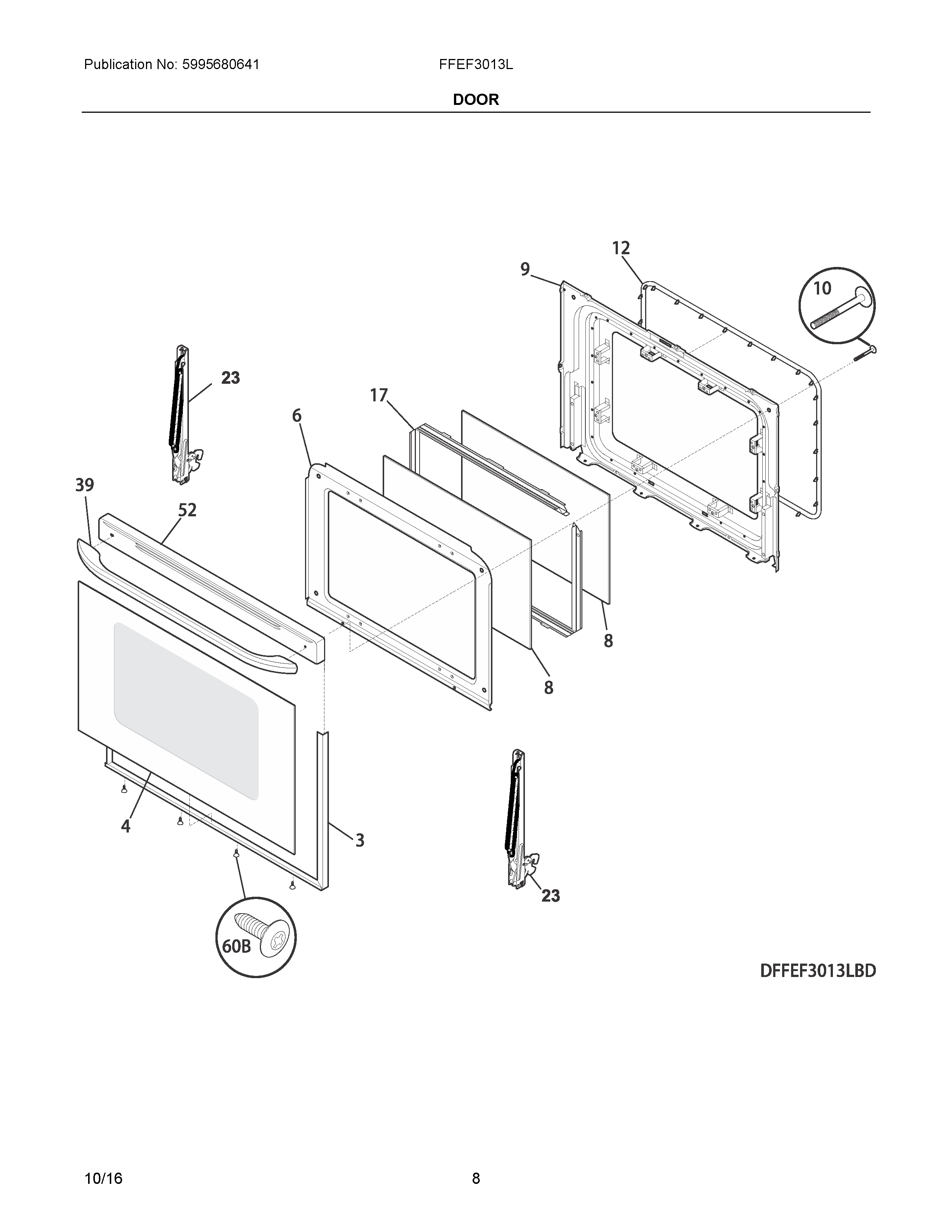 Publication No: 5995680641

FFEF3013L

DOOR

12

9

10

23

17

6

39

52

8

8

4

3

23

60B

DFFEF3013LBD

10/16

8