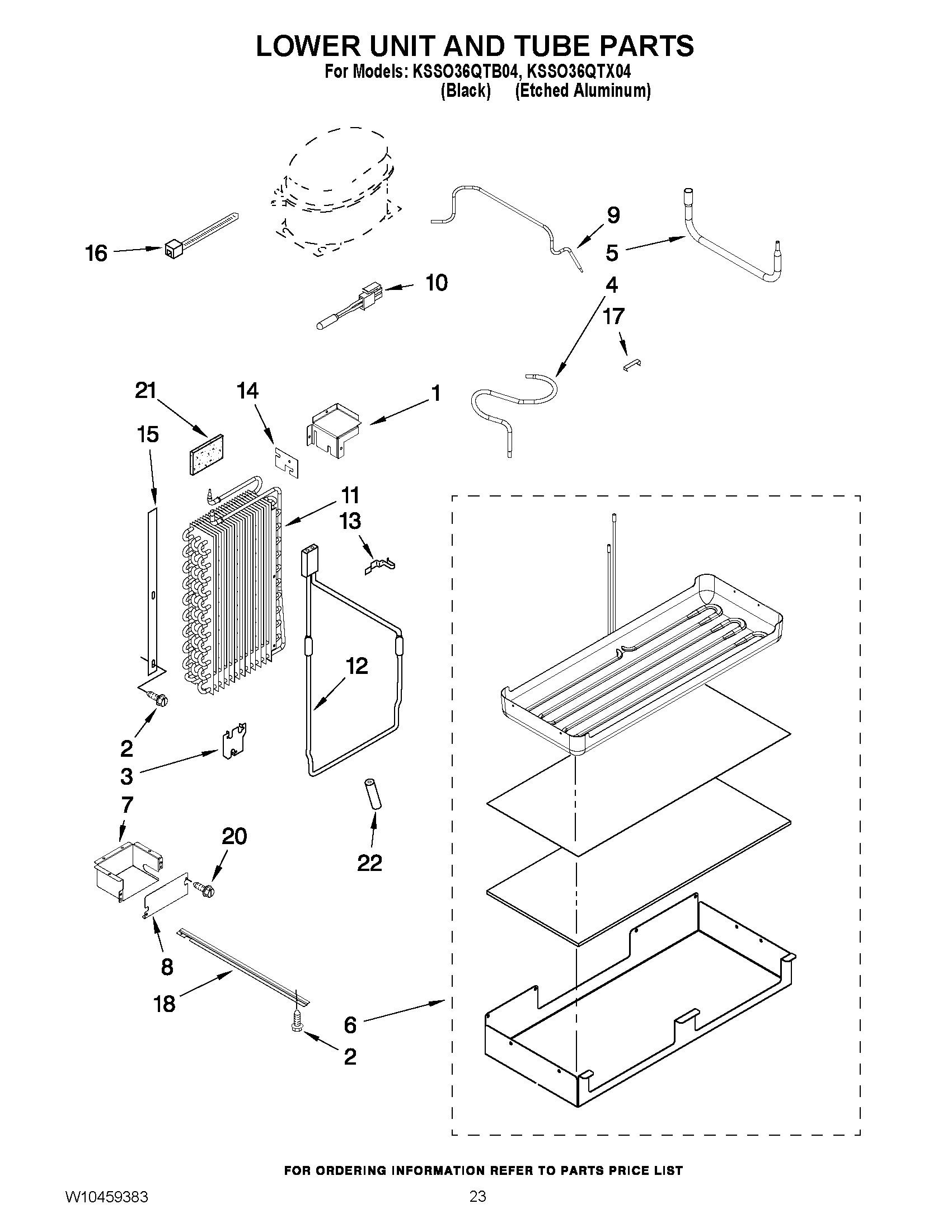 LOWER UNIT AND TUBE PARTS

For Models: KSSO36QTB04, KSSO36QTX04
(Black) (Etched Aluminum)

16
9
5
10
4
17
21
14
1
15
11
13
12
2
3
7
20
22
8
18
6
2

FOR ORDERING INFORMATION REFER TO PARTS PRICE LIST

W10459383

23