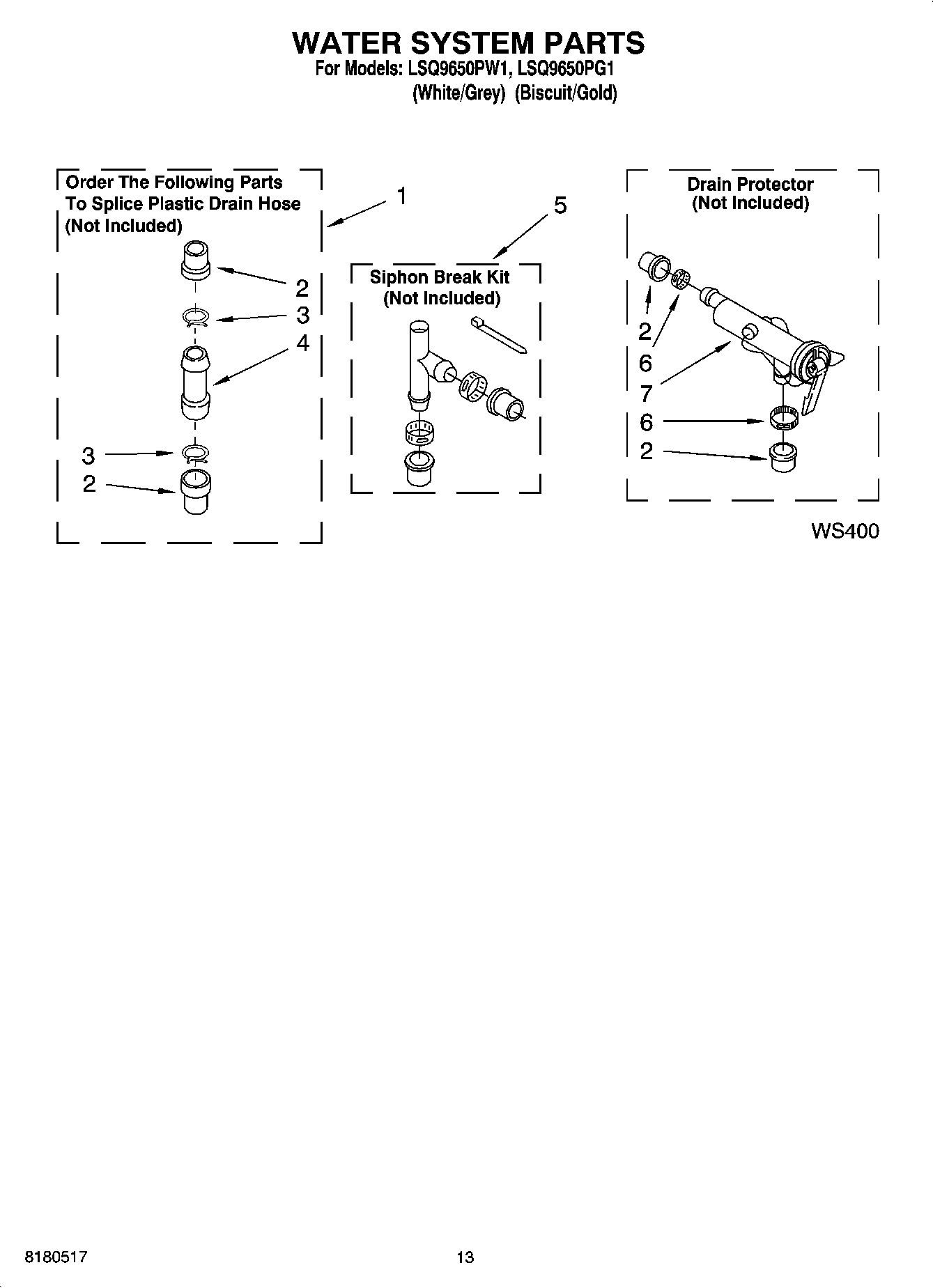 WATER SYSTEM PARTS
For Models: LSQ9650PW1, LSQ9650PG1
(White/Grey) (Biscuit/Gold)

Order The Following Parts
To Splice Plastic Drain Hose
(Not Included)

1

2
3
4
3
2

5

Siphon Break Kit
(Not Included)

Drain Protector
(Not Included)

2
6
7
6
2

WS400

8180517

13