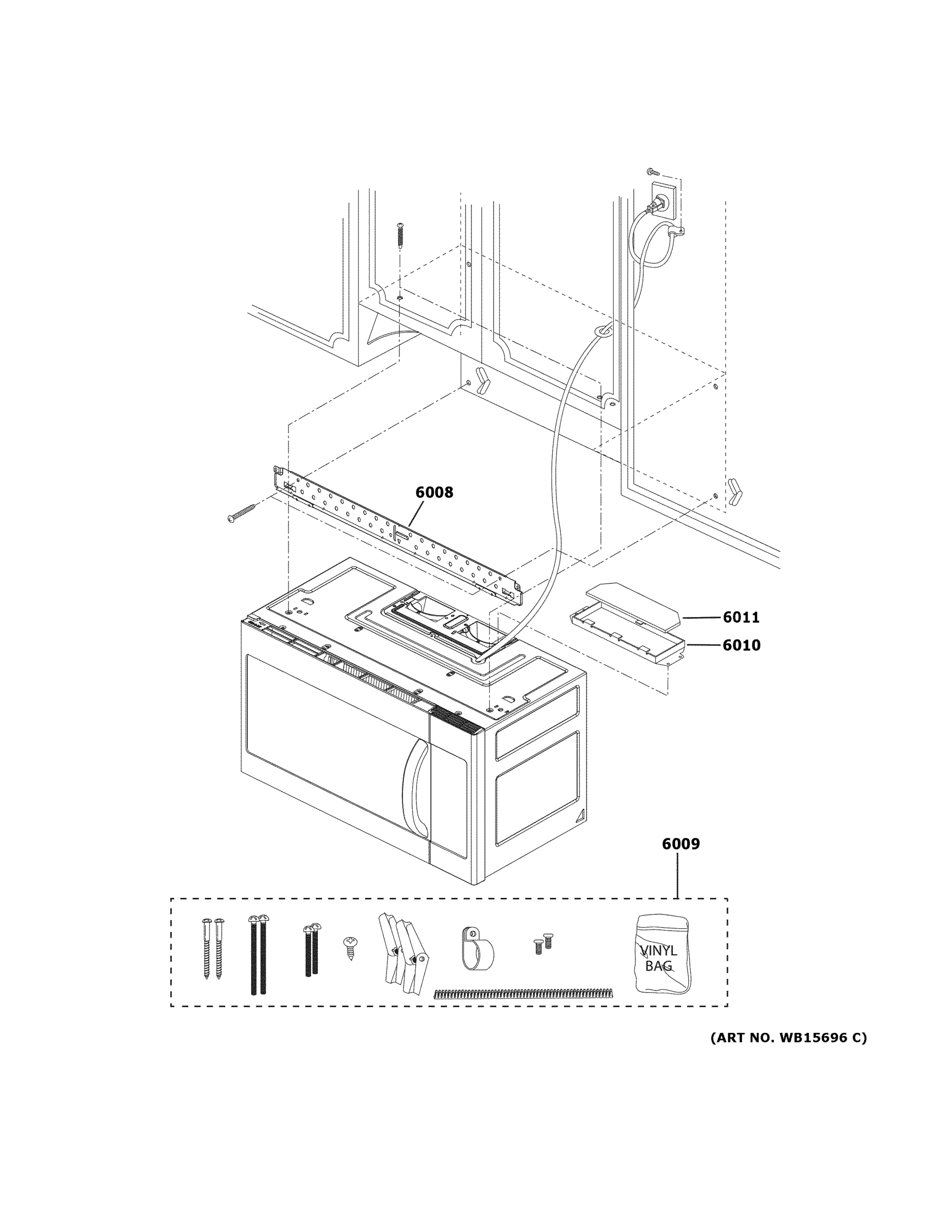 6008

6011

6010

6009

VINYL BAG

(ART NO. WB15696 C)