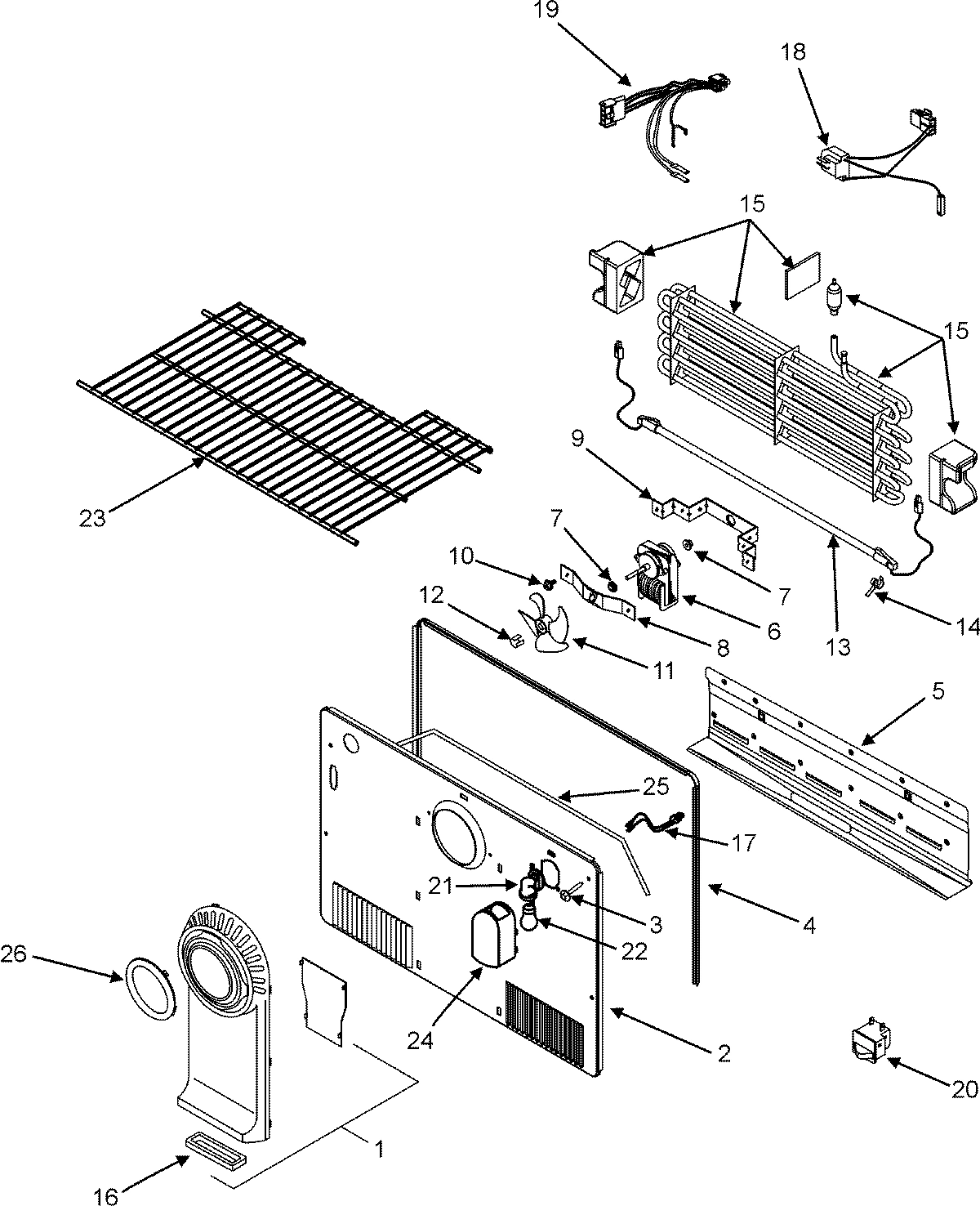 19
18
15
15
23
9
7
10
7
12
6
8
11
13
14
5
25
17
21
3
4
22
26
24
2
20
1
16