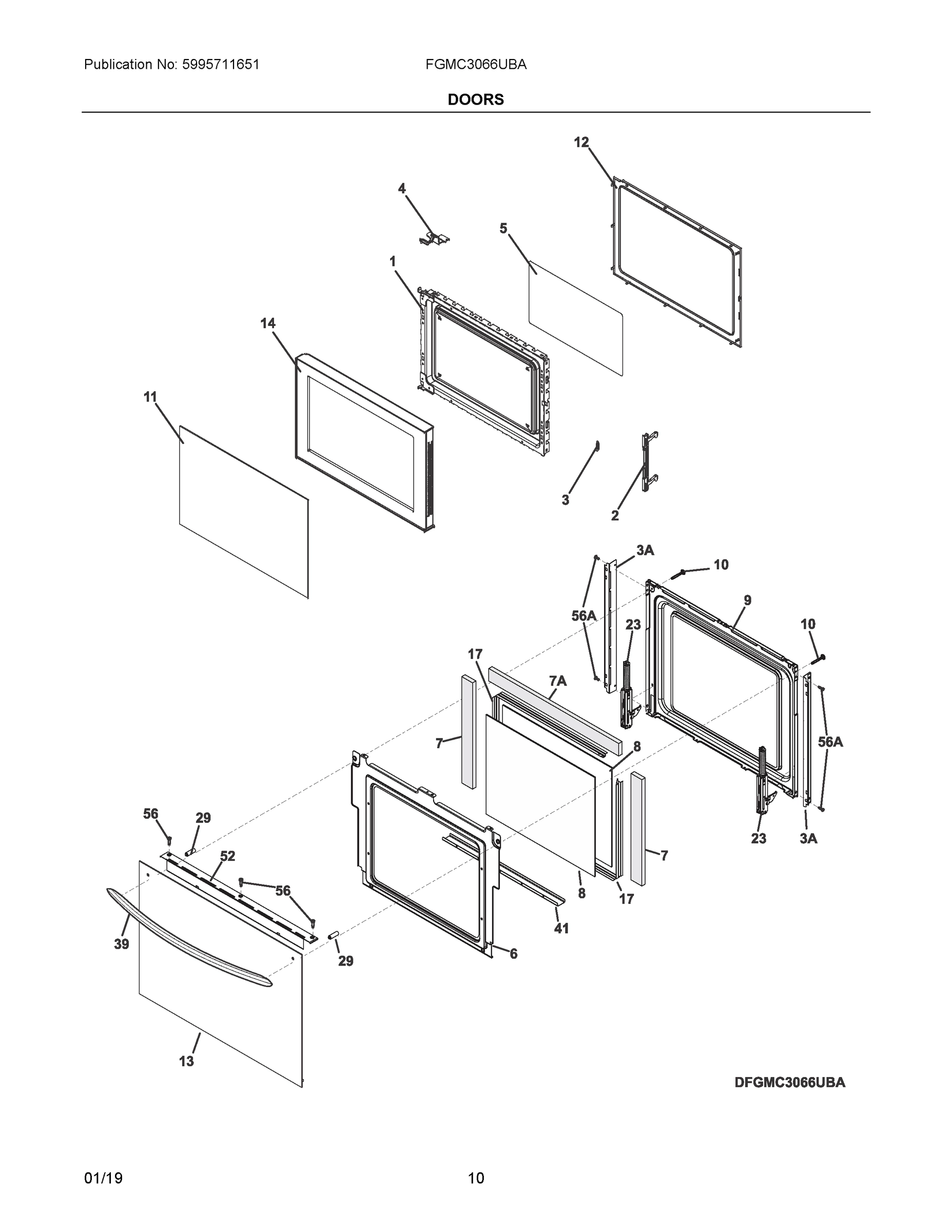 Publication No: 5995711651

FGMC3066UBA

DOORS

12
4
5
1
14
11
3
2
3A
10
9
56A
23
10
17
7A
7
8
56A
56
29
52
56
23
3A
7
8
17
41
39
29
6
13

DFGMC3066UBA

01/19

10