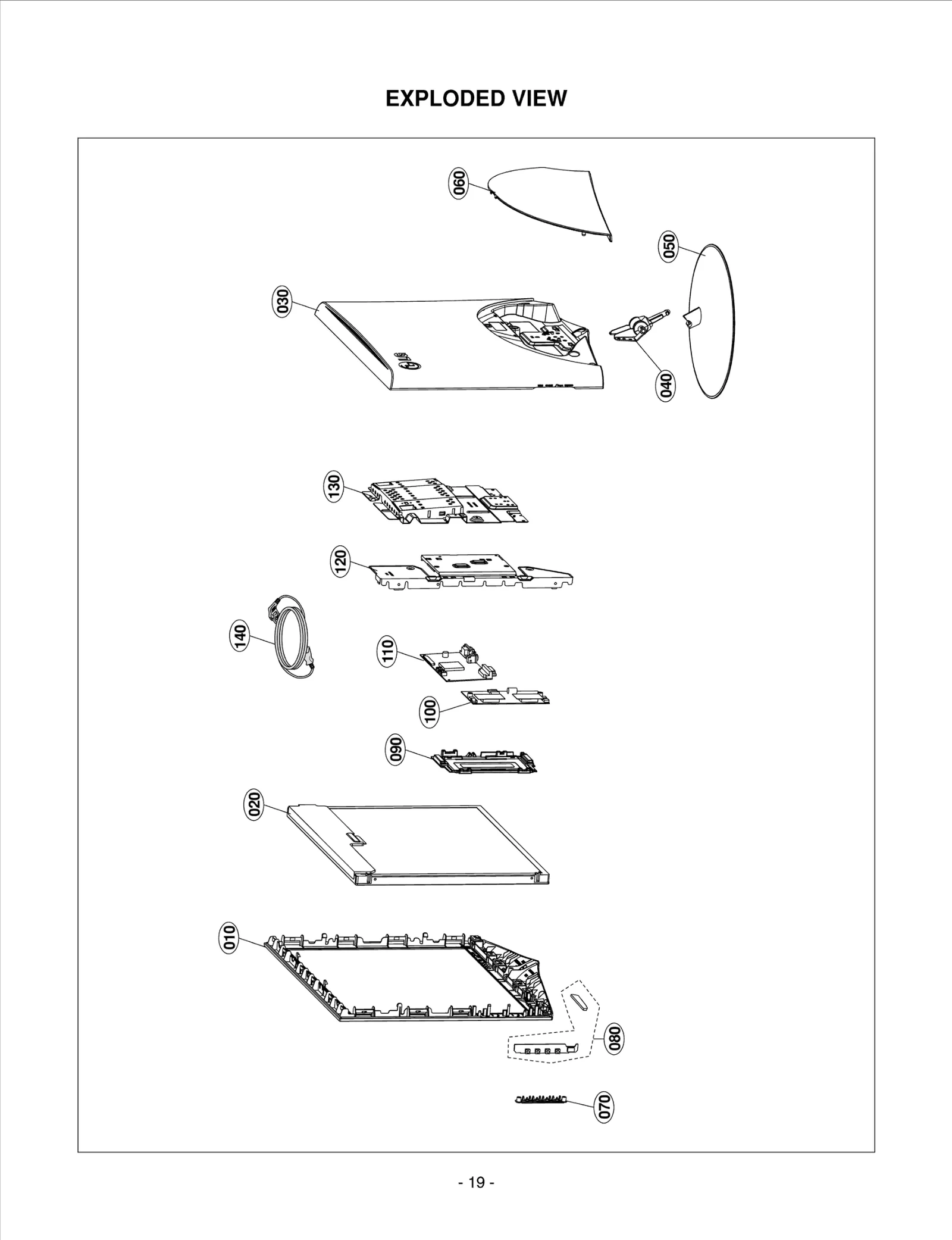 EXPLODED VIEW

060

050

030

LG

040

130

120

140

110

100

090

020

010

080

070

- 19 -