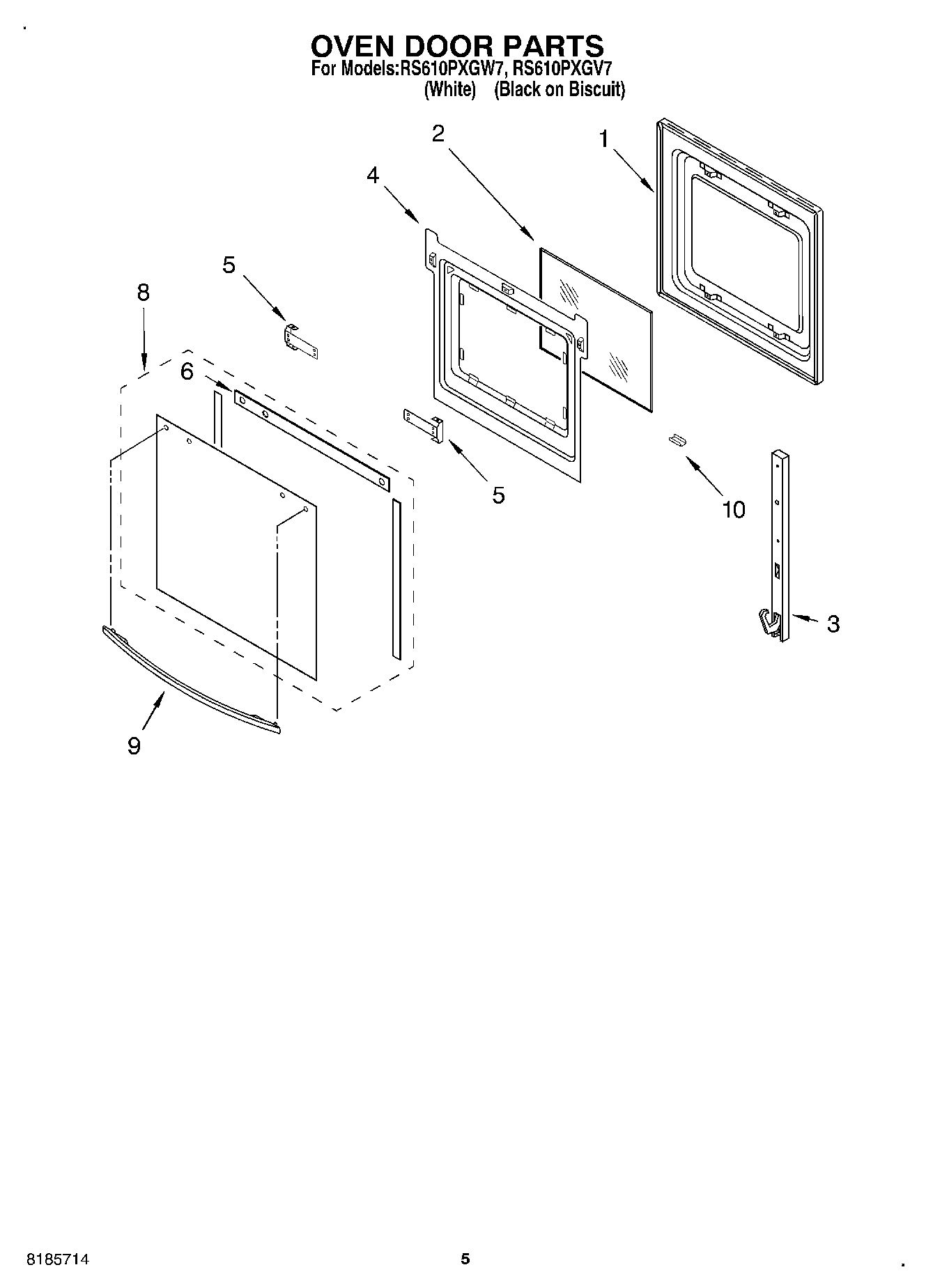 OVEN DOOR PARTS
For Models:RS610PXGW7, RS610PXGV7
(White) (Black on Biscuit)

2
1
4
5
8
6
5
10
3
9

8185714
5