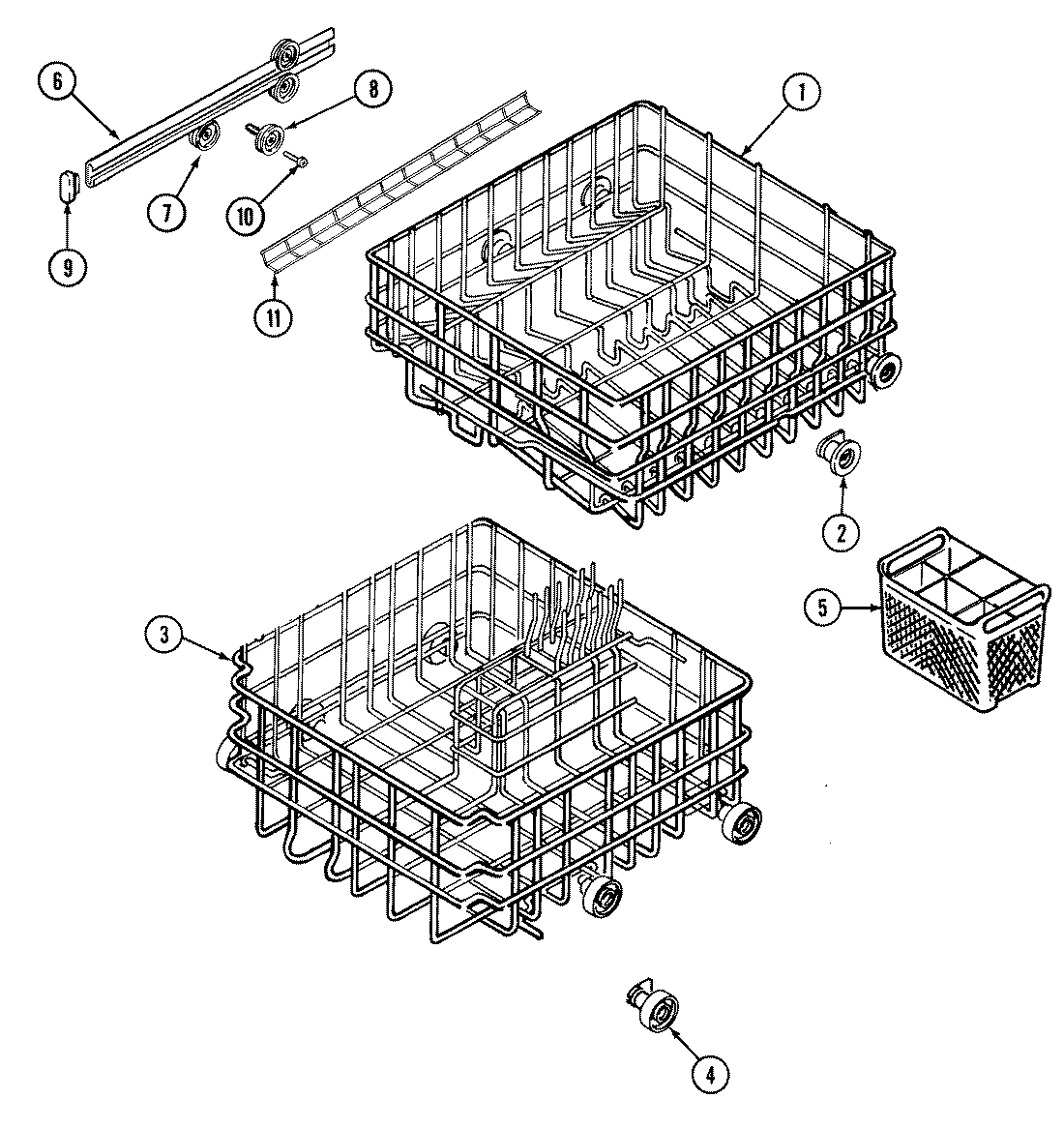 6
8
1
7
10
9
11
2
5
3
4