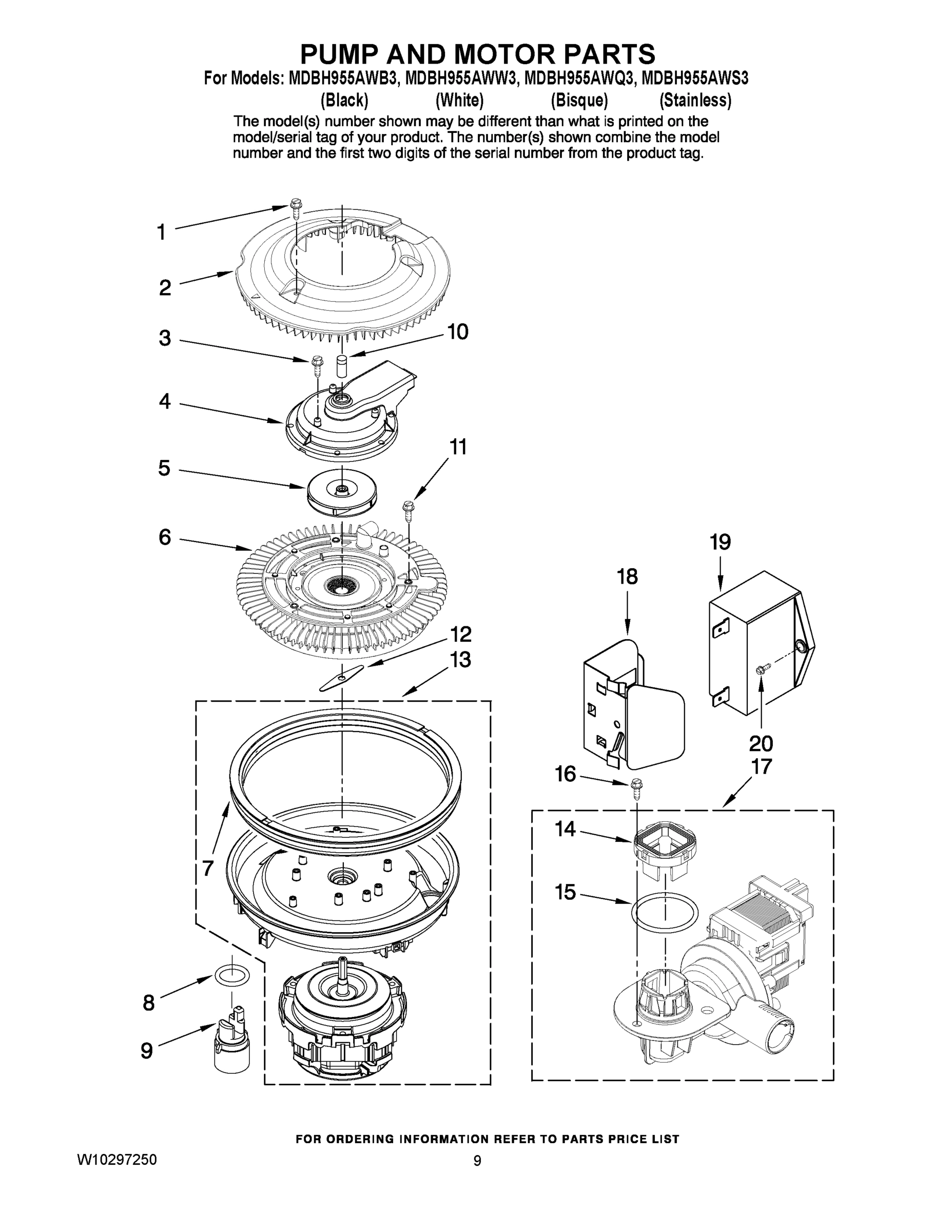 PUMP AND MOTOR PARTS

For Models: MDBH955AWB3, MDBH955AWW3, MDBH955AWQ3, MDBH955AWS3
(Black) (White) (Bisque) (Stainless)

The model(s) number shown may be different than what is printed on the model/serial tag of your product. The number(s) shown combine the model number and the first two digits of the serial number from the product tag.

1
2
3
10
4
11
5
6
19
18
12
13
20
17
16
14
7
15
8
9

FOR ORDERING INFORMATION REFER TO PARTS PRICE LIST

W10297250

9