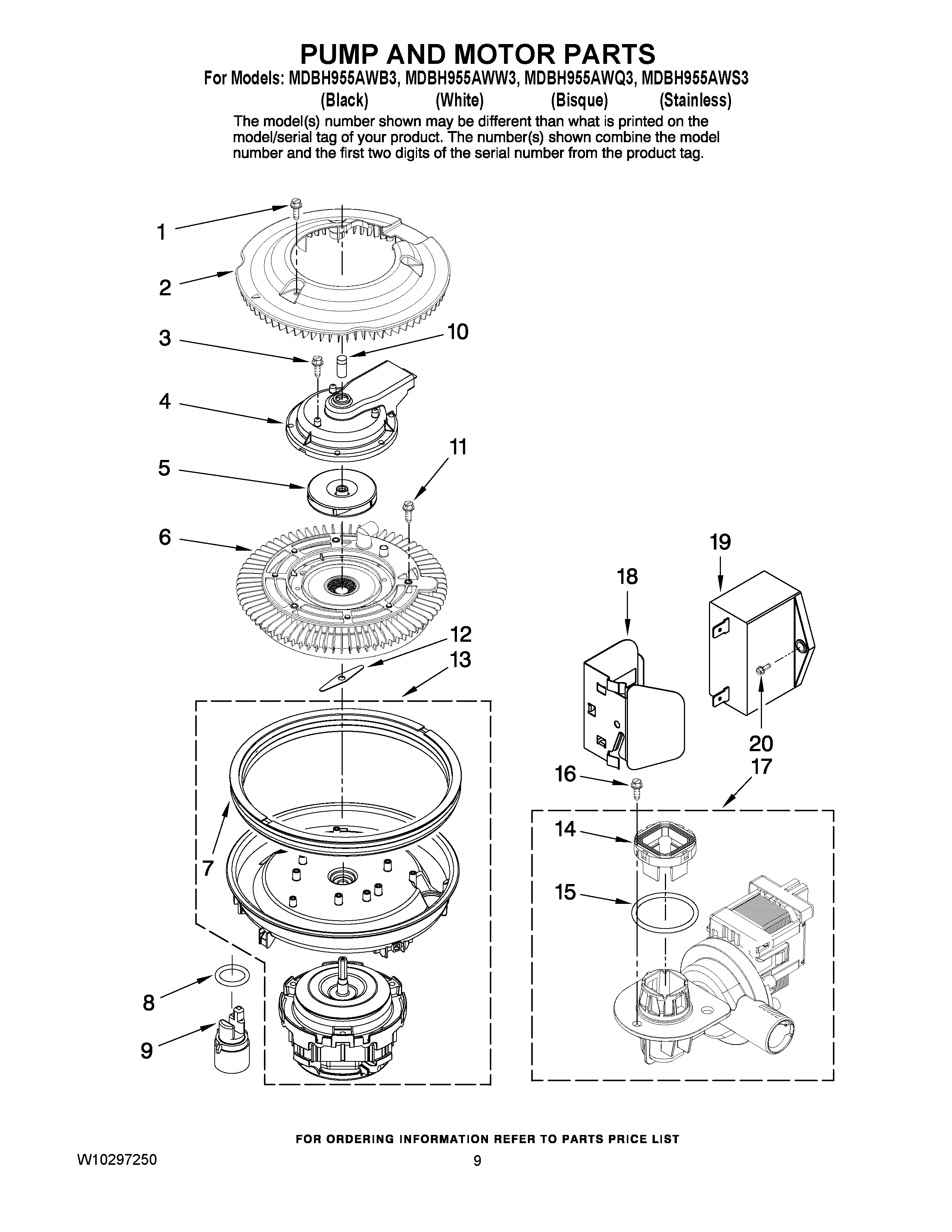 PUMP AND MOTOR PARTS
For Models: MDBH955AWB3, MDBH955AWW3, MDBH955AWQ3, MDBH955AWS3
(Black) (White) (Bisque) (Stainless)
The model(s) number shown may be different than what is printed on the model/serial tag of your product. The number(s) shown combine the model number and the first two digits of the serial number from the product tag.

1
2
3
10
4
11
5
6
19
18
12
13
20
17
16
14
7
15
8
9

FOR ORDERING INFORMATION REFER TO PARTS PRICE LIST
W10297250
9