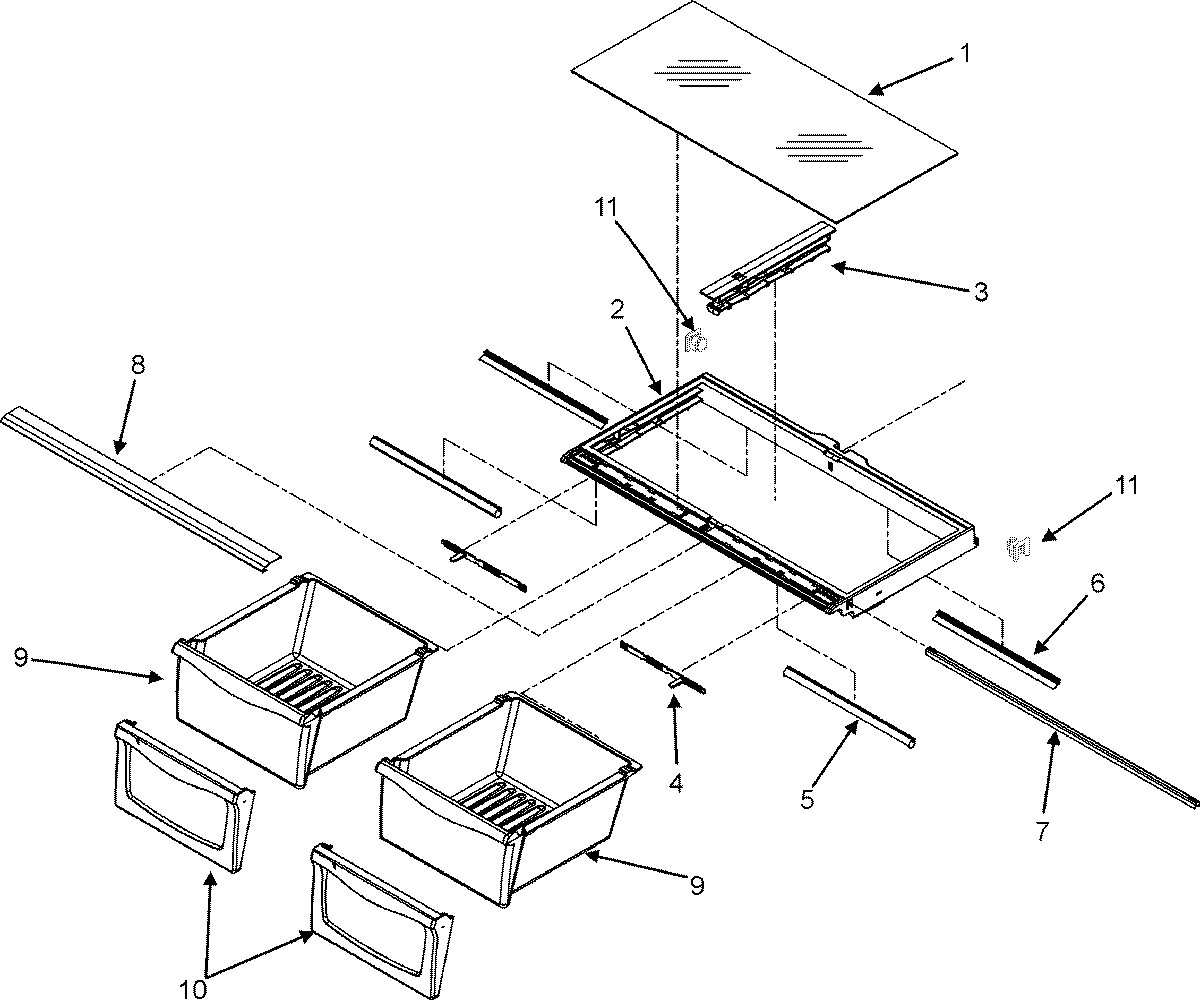 1
11
3
2
8
11
6
9
4
5
7
9
10