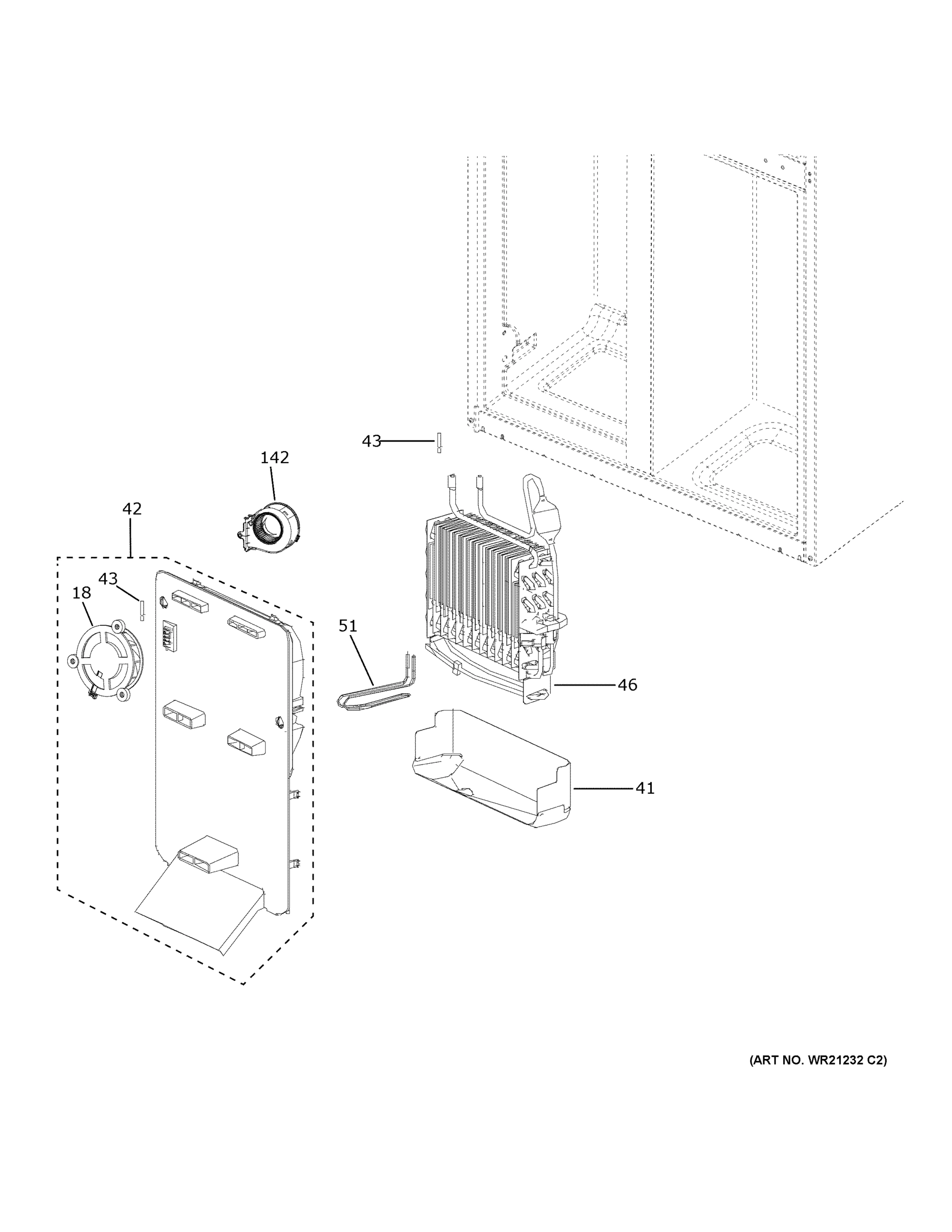 43

142

42

43

18

51

46

41

(ART NO. WR21232 C2)