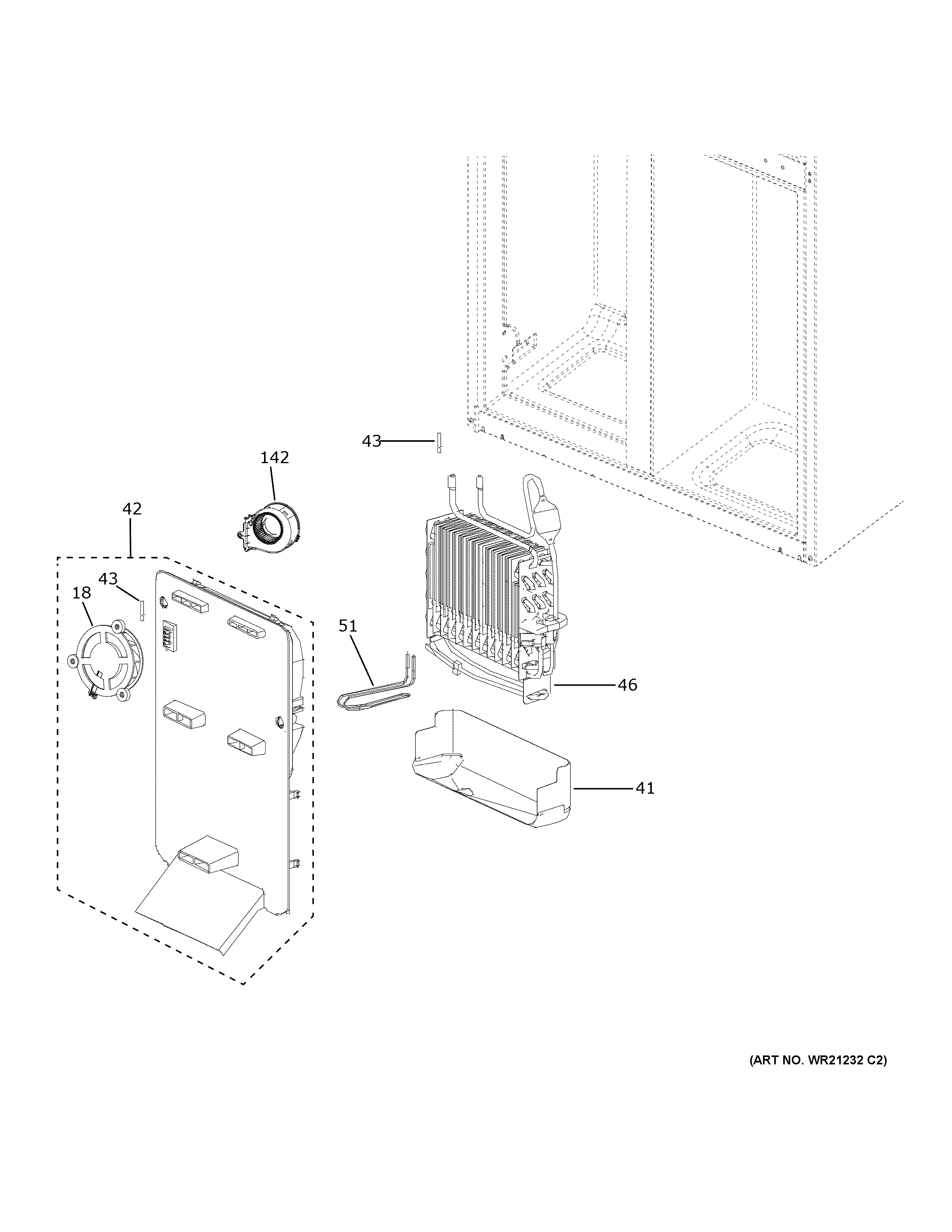 43
142
42
43
18
51
46
41
(ART NO. WR21232 C2)