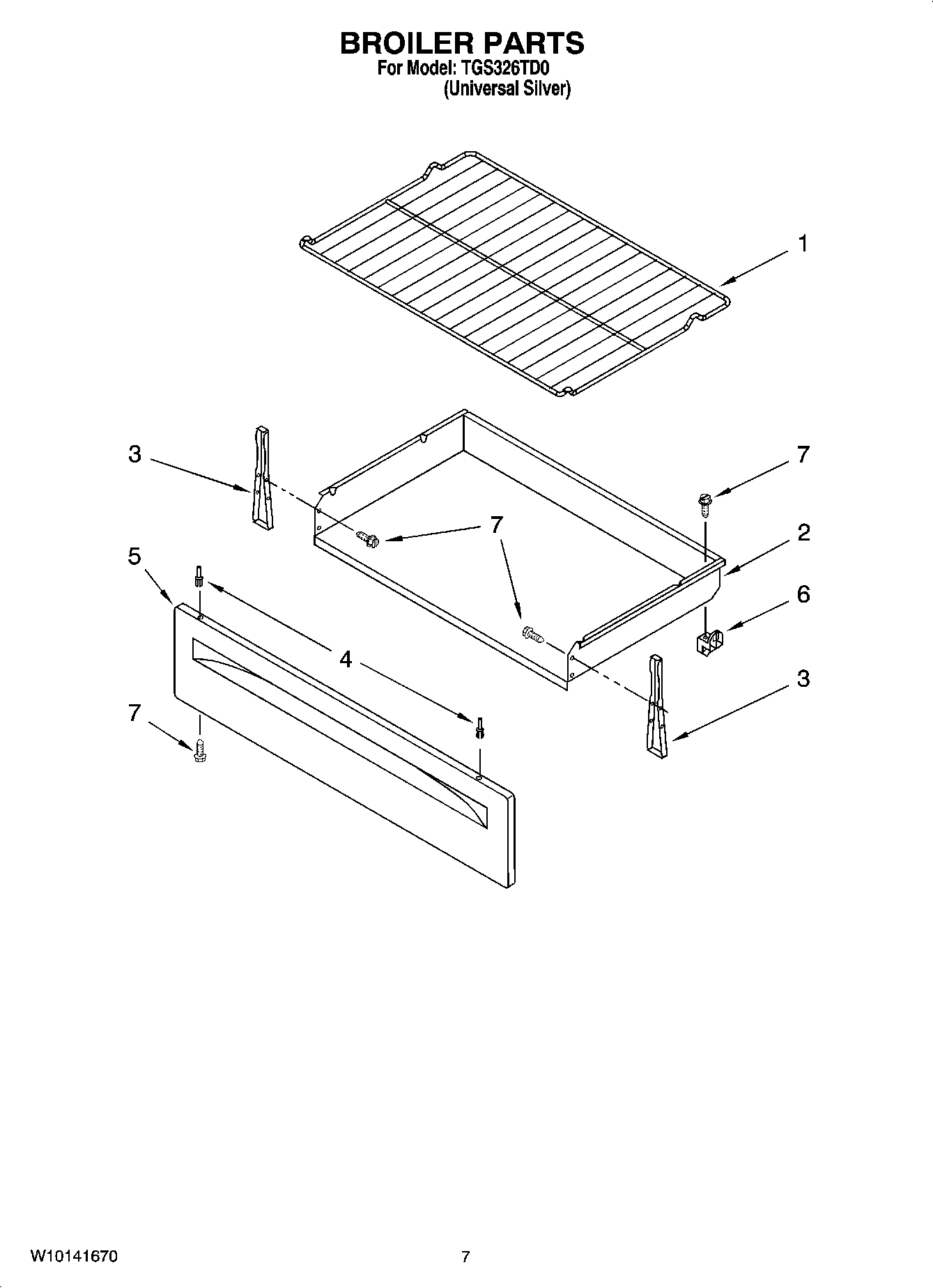 BROILER PARTS
For Model: TGS326TD0
(Universal Silver)

1

3

7

7

2

5

6

4

3

7

W10141670

7