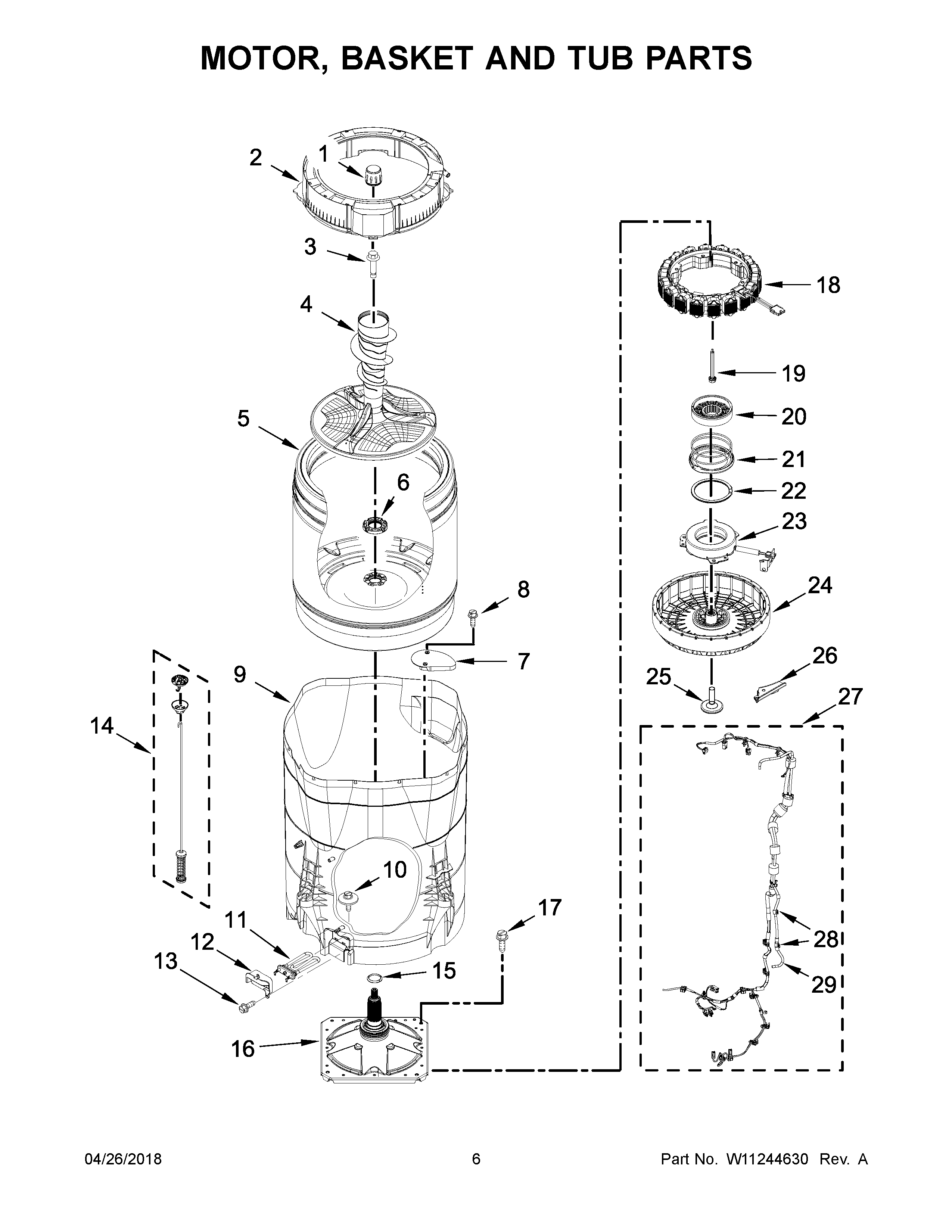 MOTOR, BASKET AND TUB PARTS

2
1
3
4
5
6
8
7
9
14
10
11
12
13
15
17
16
18
19
20
21
22
23
24
25
26
27
28
29

04/26/2018
6
Part No. W11244630 Rev. A