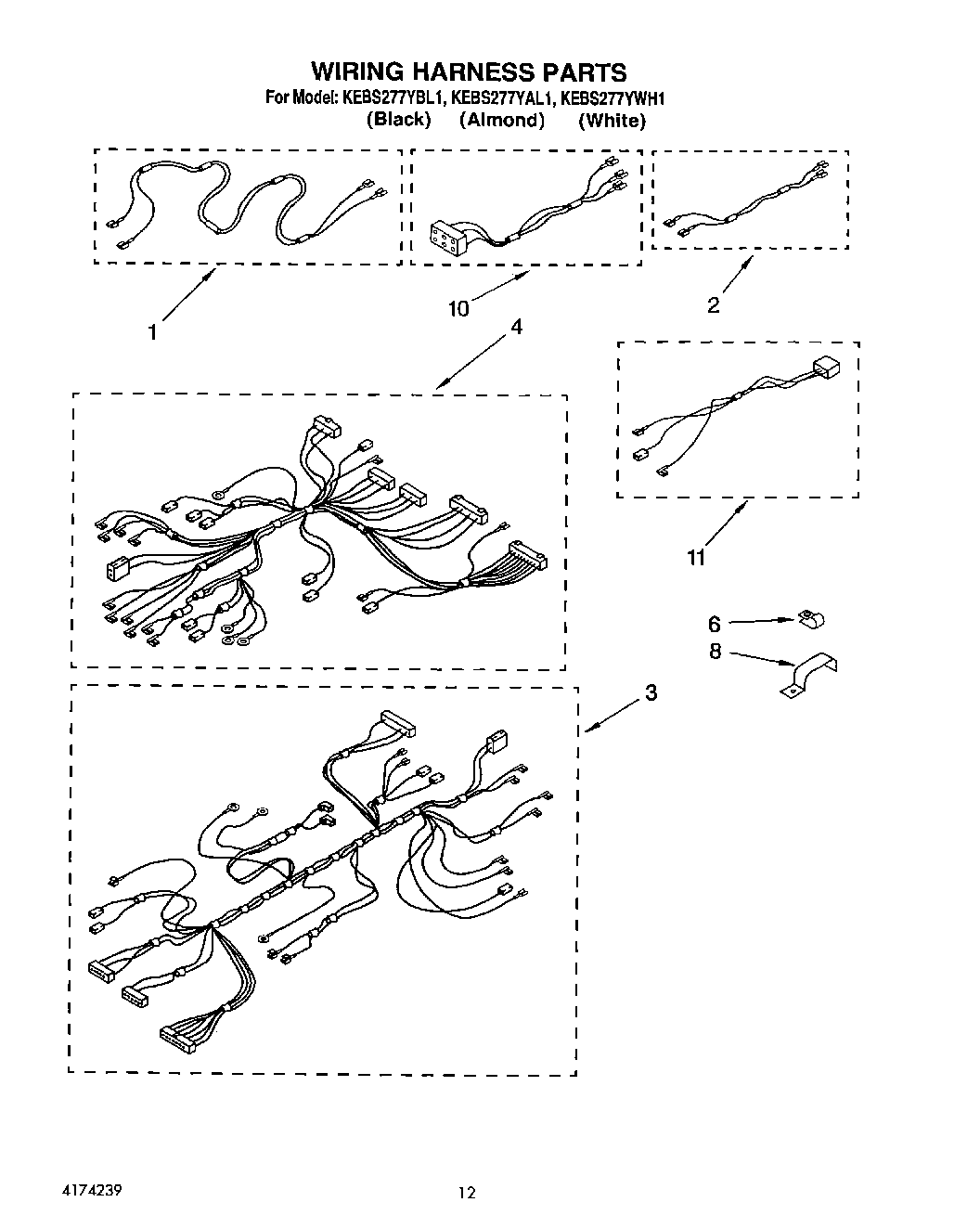 WIRING HARNESS PARTS
For Model: KEBS277YBL1, KEBS277YAL1, KEBS277YWH1
(Black) (Almond) (White)

1

10

2

4

11

6

8

3

4174239

12