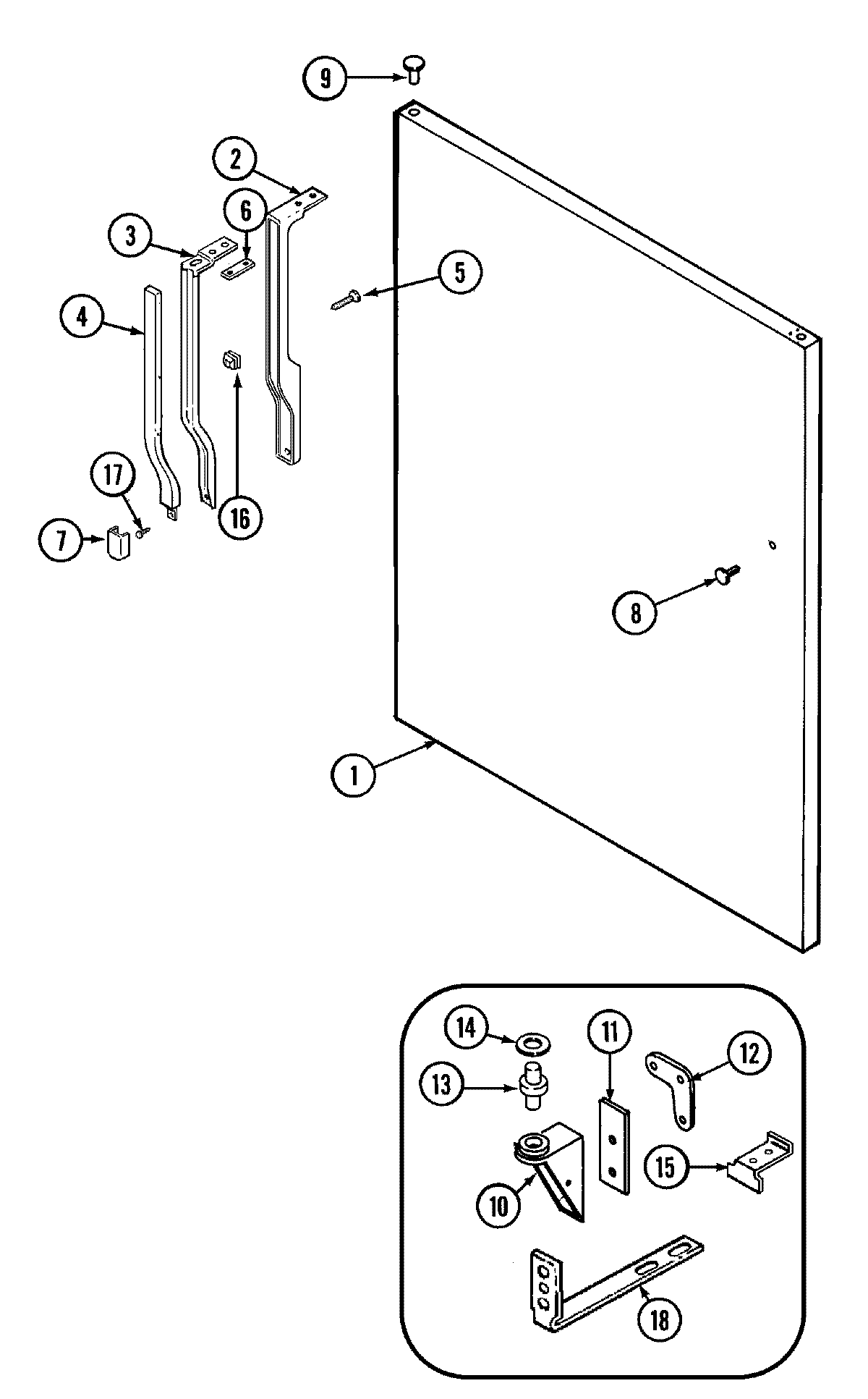 9
2
6
3
5
4
16
17
7
8
1
14
11
12
13
15
10
18