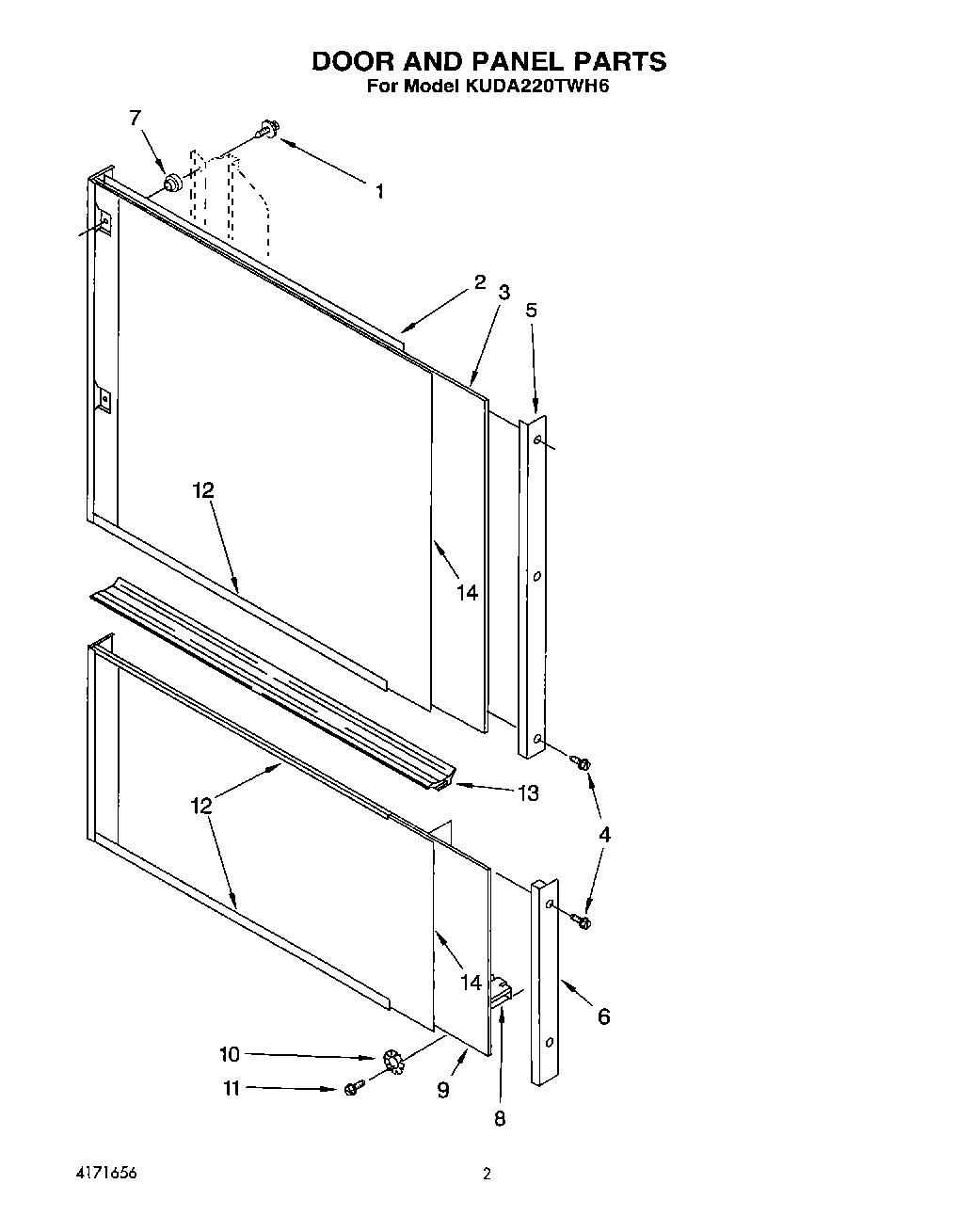 DOOR AND PANEL PARTS
For Model KUDA220TWH6

7
1
2
3
5
12
14
13
12
4
14
6
10
11
9
8

4171656

2