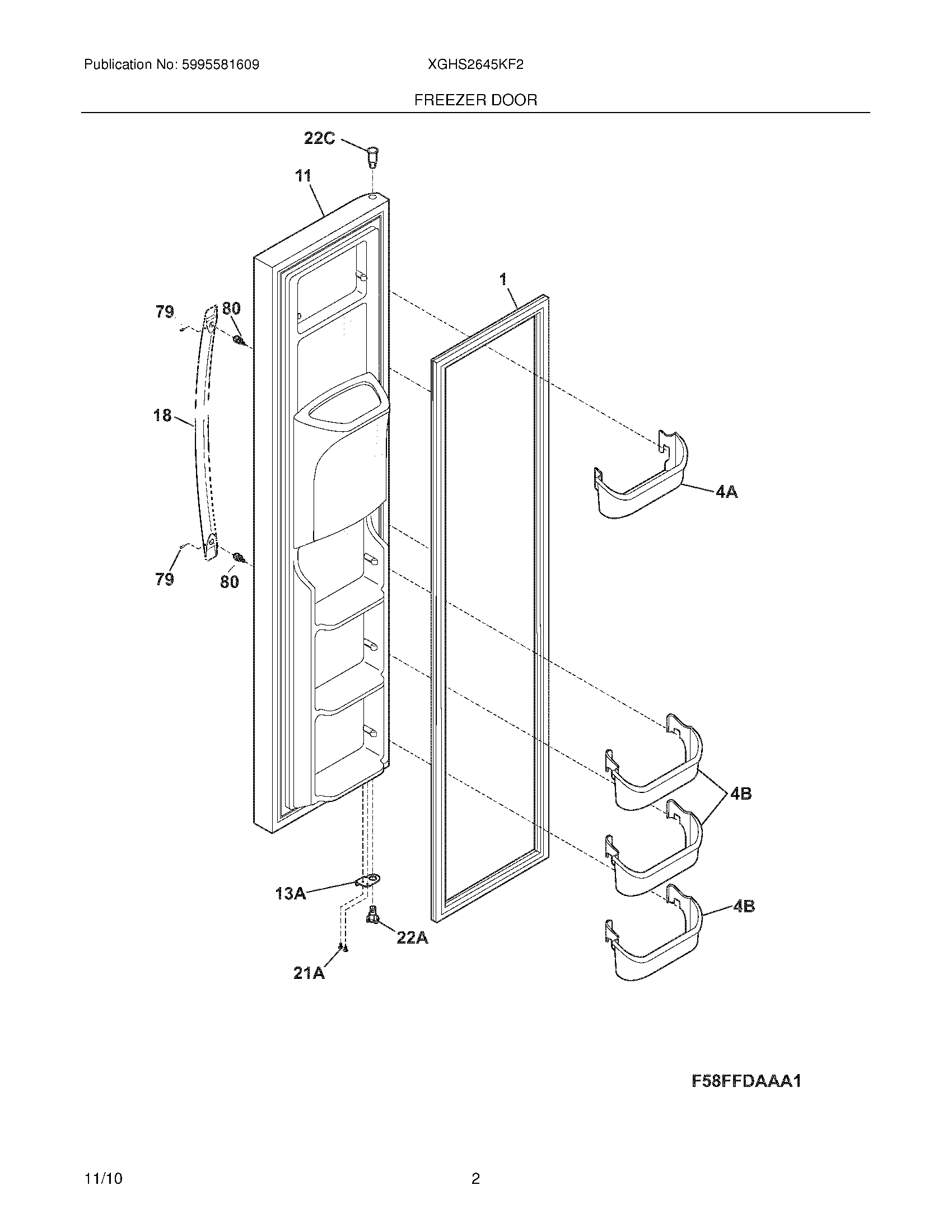 Publication No: 5995581609

XGHS2645KF2

FREEZER DOOR

22C

11

1

79

80

18

4A

79

80

4B

13A

4B

22A

21A

F58FFDAAA1

11/10

2