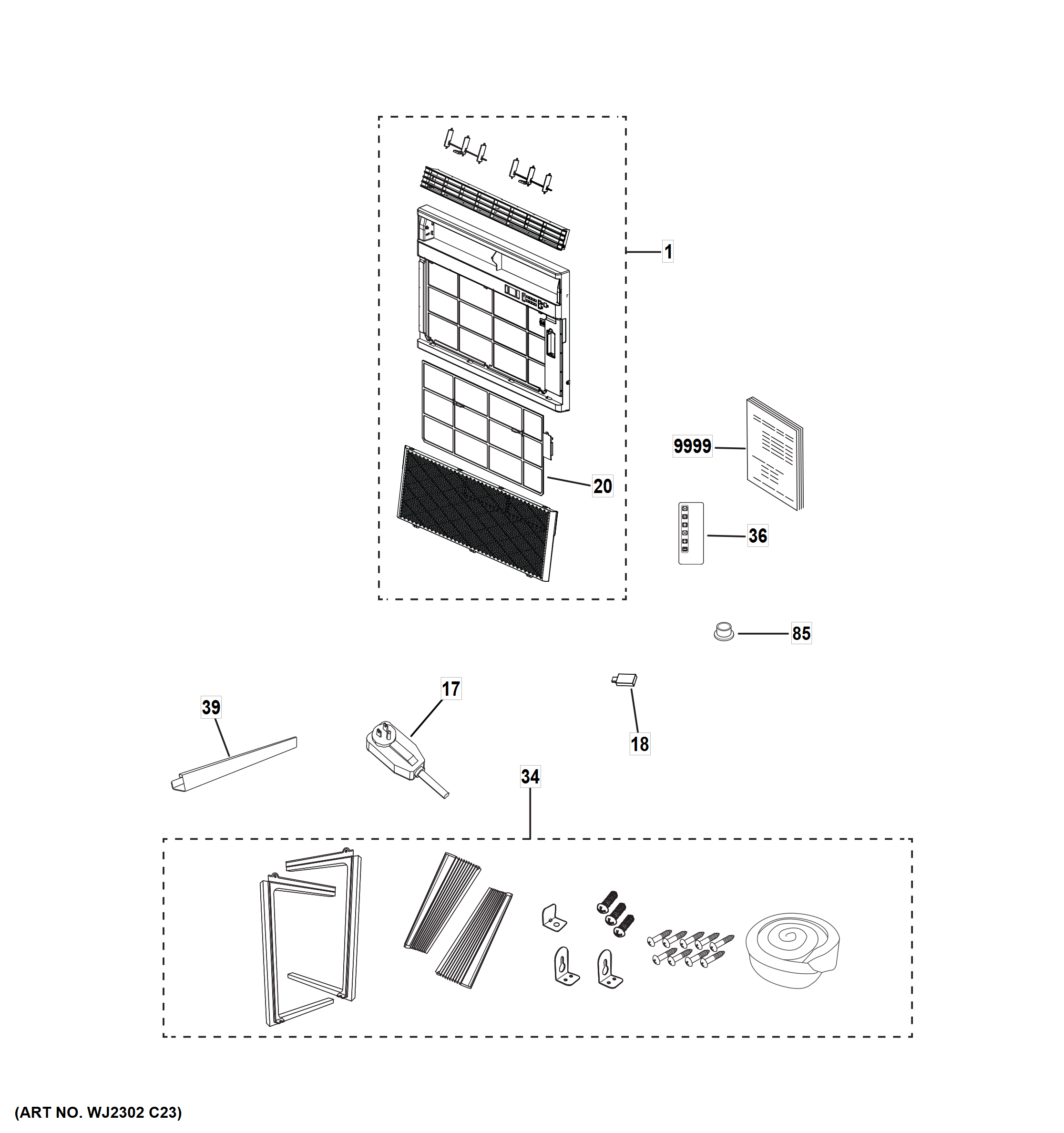 1

9999

20

36

85

17

39

18

34

(ART NO. WJ2302 C23)