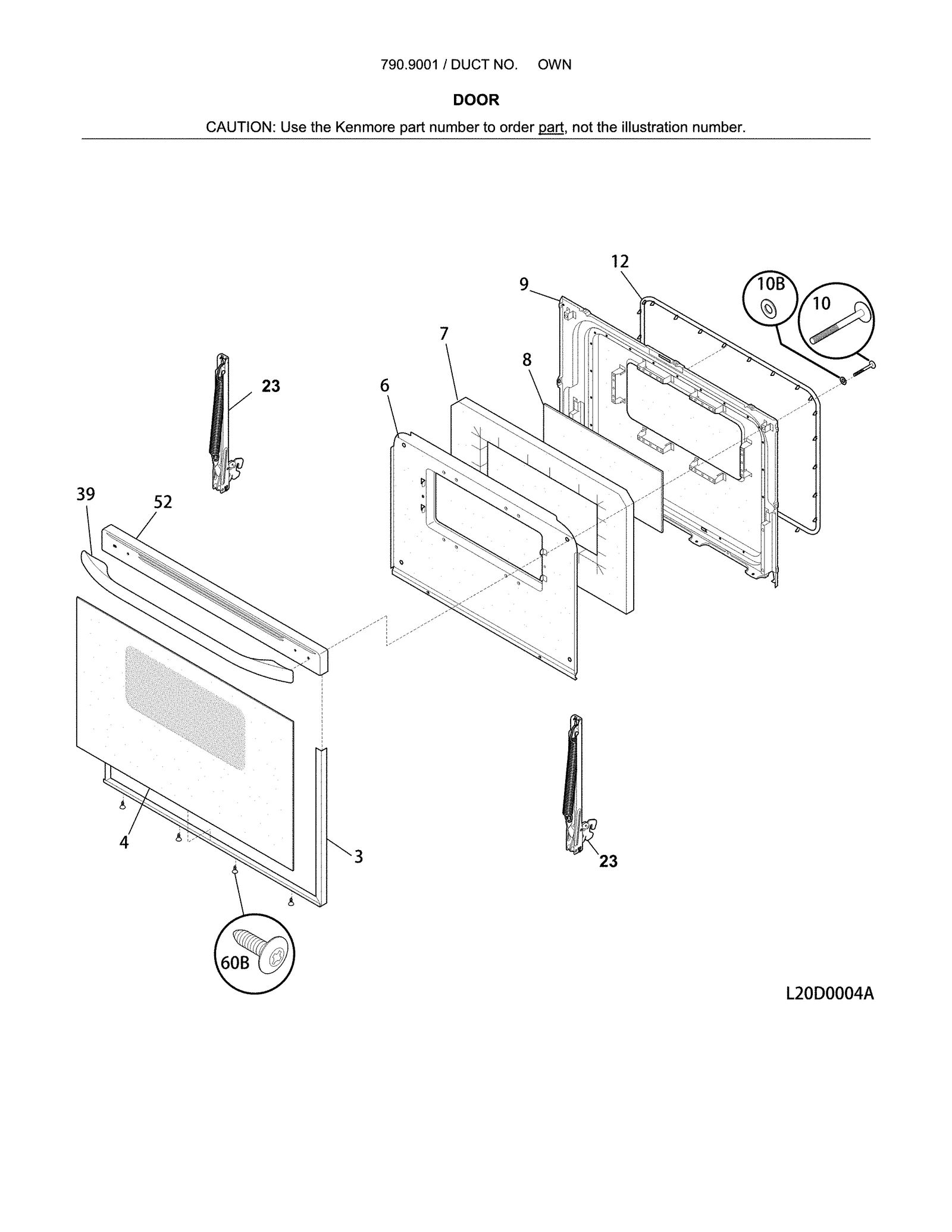 790.9001 / DUCT NO.     OWN

DOOR

CAUTION: Use the Kenmore part number to order part, not the illustration number.

12
9
10B
10
7
8
23
6
39
52
4
3
23
60B

L20D0004A