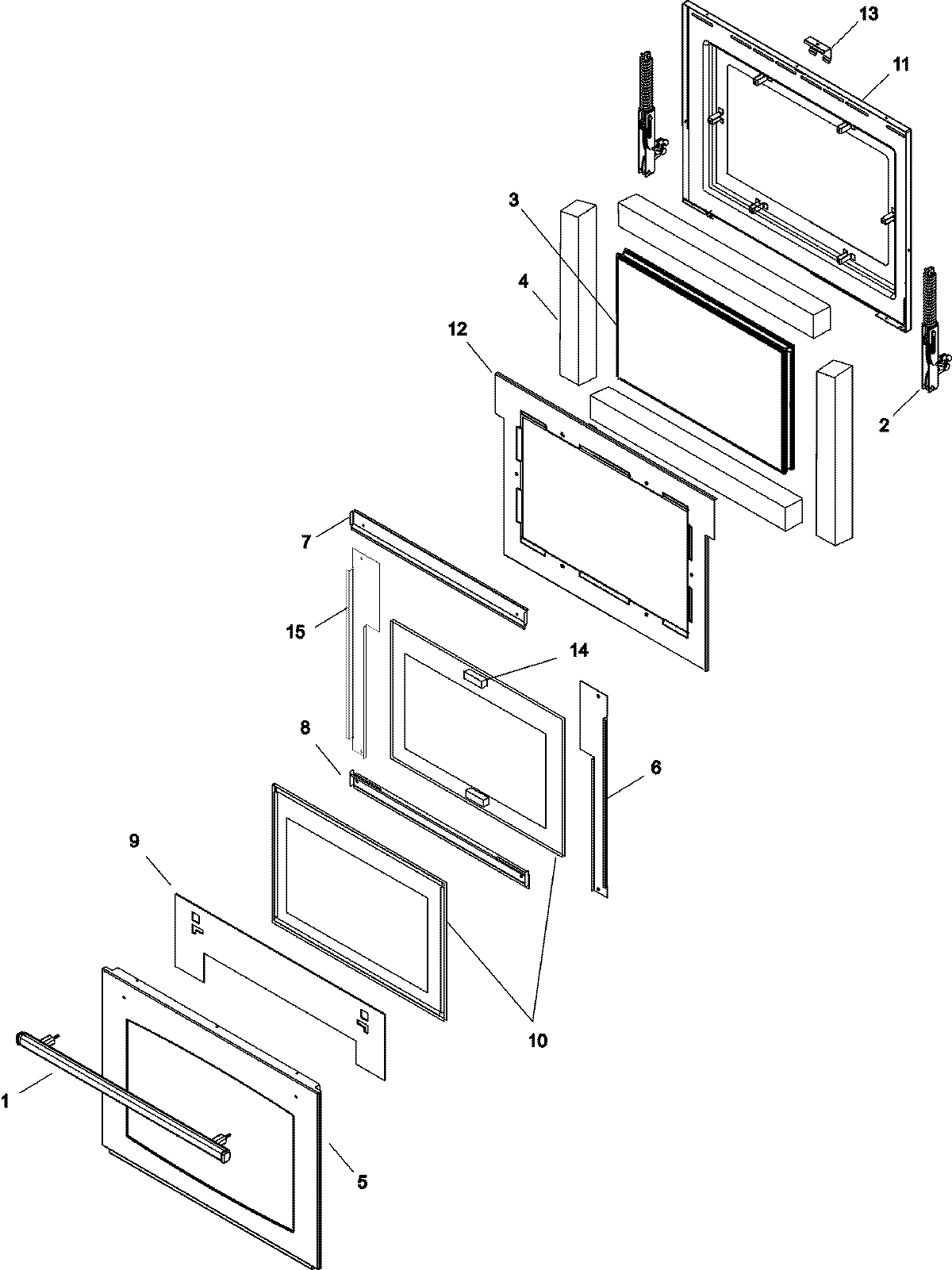 13
11
3
4
12
2
7
15
14
8
6
9
10
1
5