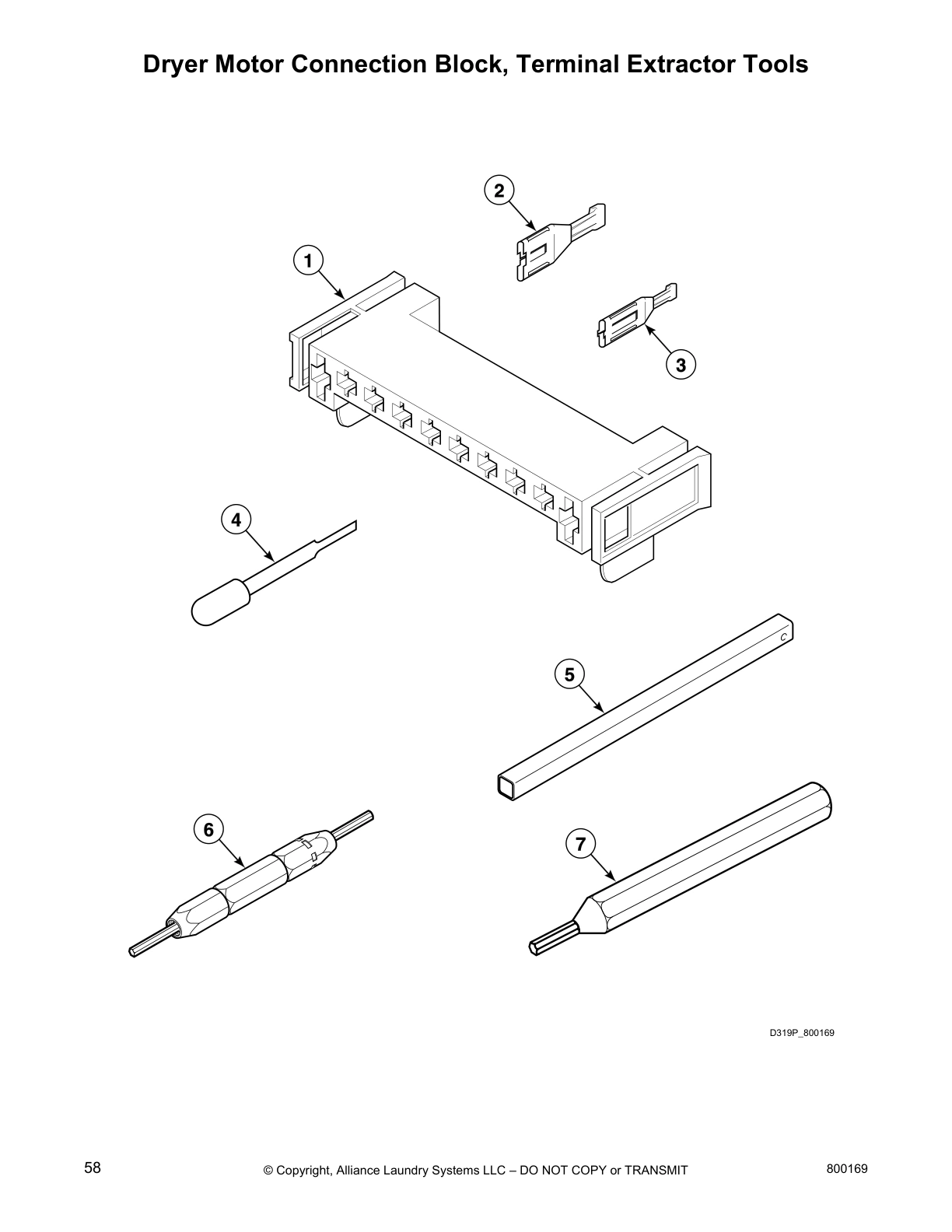 Dryer Motor Connection Block, Terminal Extractor Tools

2

1

3

4

5

6

7

D319P_800169

58

© Copyright, Alliance Laundry Systems LLC – DO NOT COPY or TRANSMIT

800169