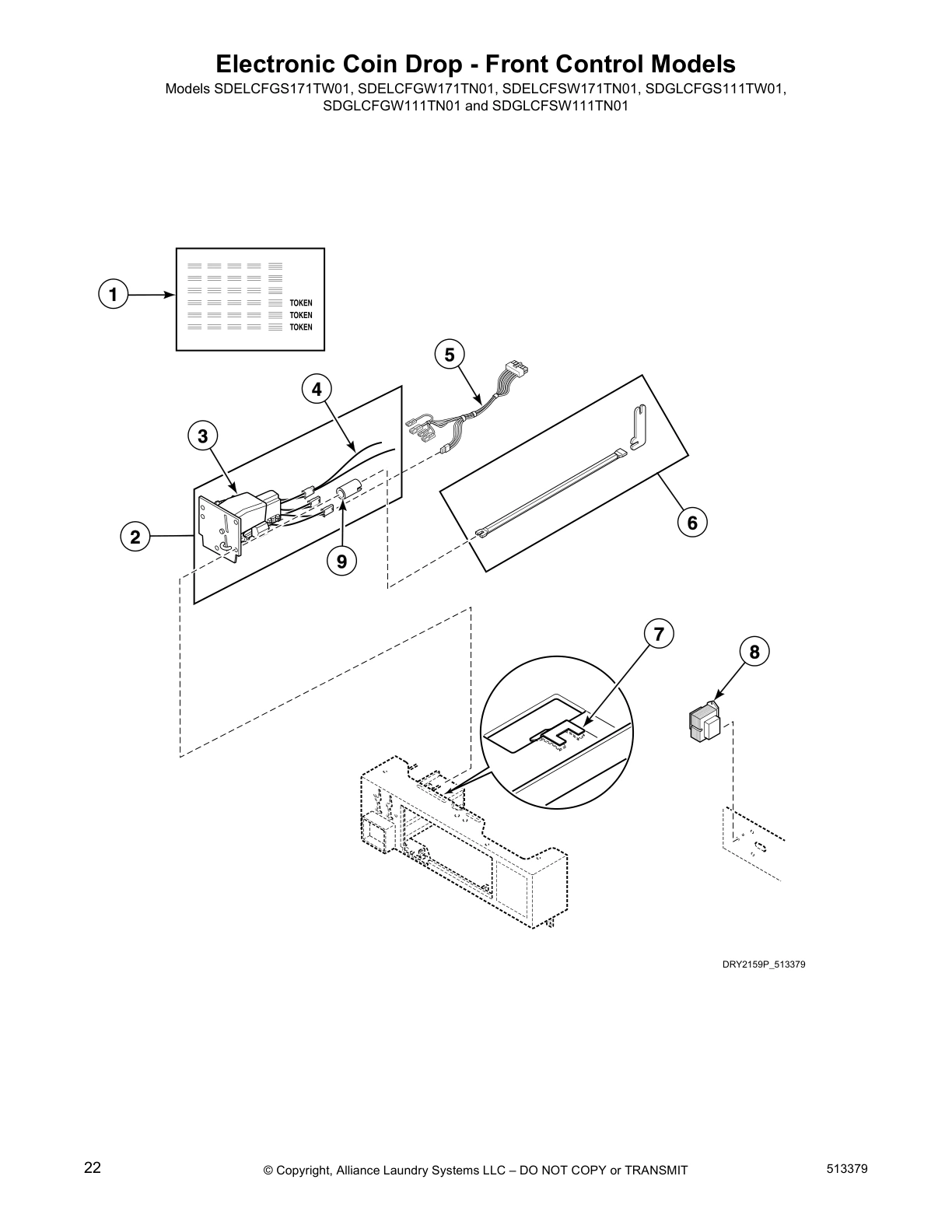 Electronic Coin Drop - Front Control Models
Models SDELCFGS171TW01, SDELCFGW171TN01, SDELCFSW171TN01, SDGLCFGS111TW01, SDGLCFGW111TN01 and SDGLCFSW111TN01

1
TOKEN
TOKEN
TOKEN
5
4
3
2
9
6
7
8

DRY2159P_513379

22
© Copyright, Alliance Laundry Systems LLC – DO NOT COPY or TRANSMIT
513379