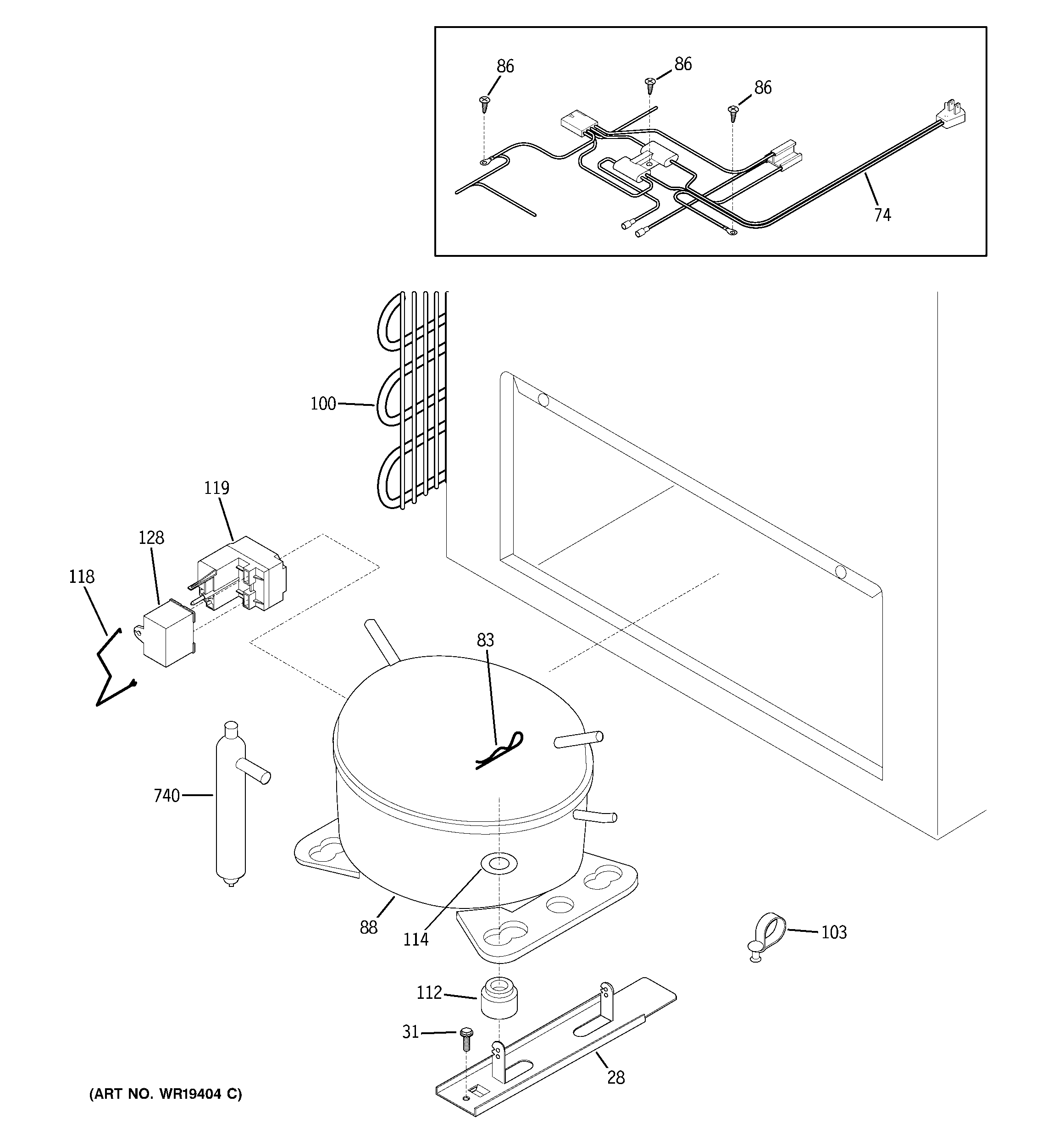 86
86
86
74
100
119
128
118
83
740
88
114
103
112
31
28
(ART NO. WR19404 C)