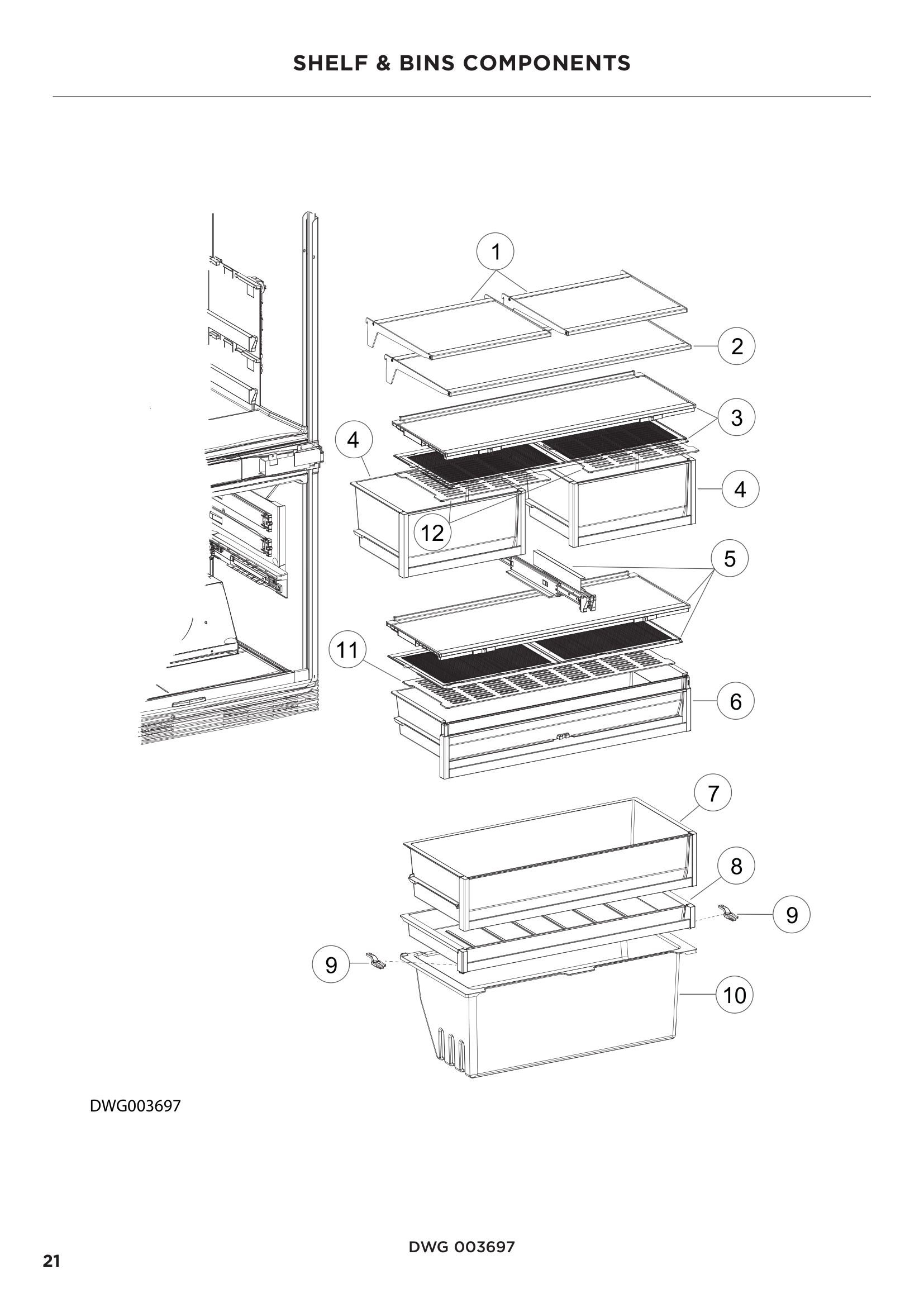 SHELF & BINS COMPONENTS

1
2
3
4
4
12
5
11
6
7
8
9
9
10

DWG003697

DWG 003697

21