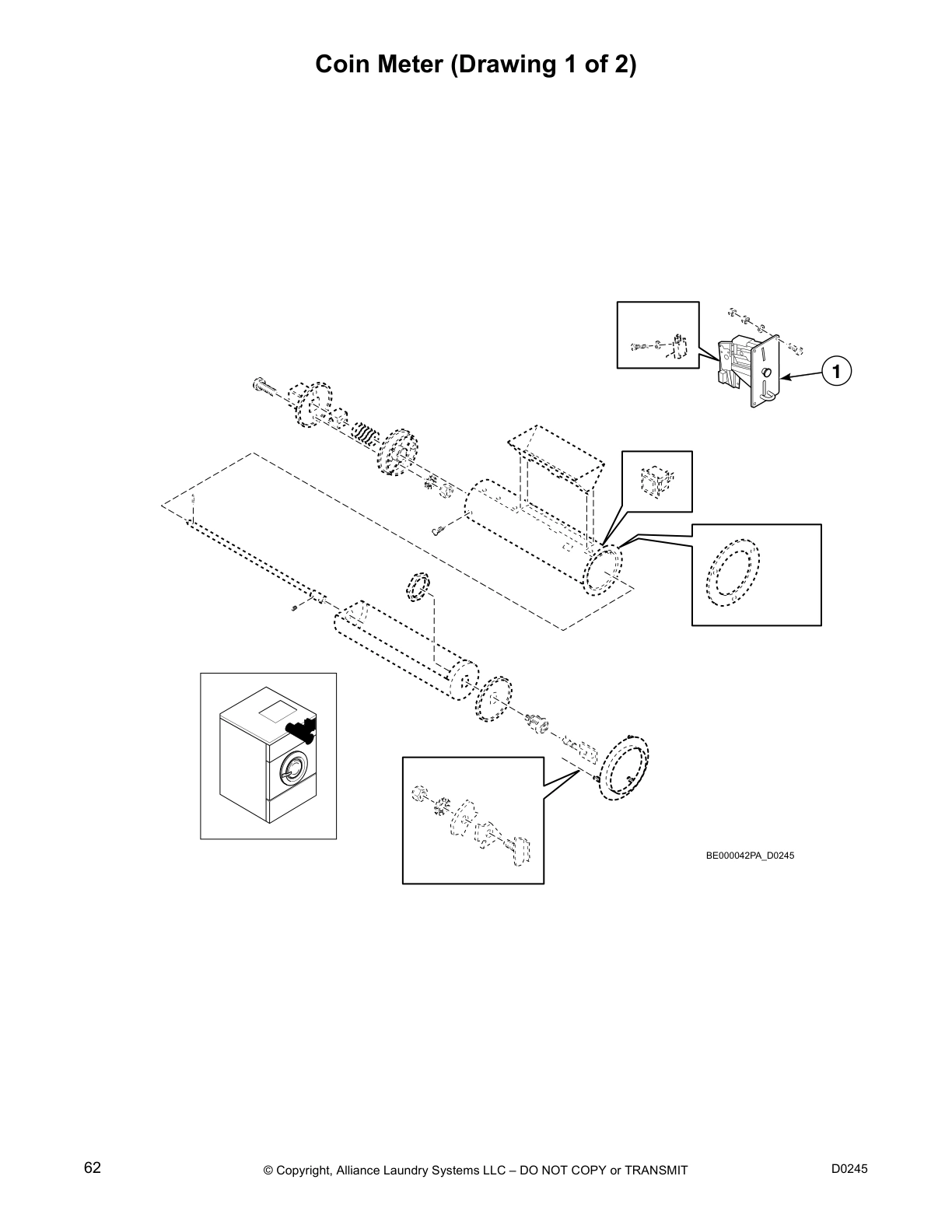 Coin Meter (Drawing 1 of 2)

1

BE000042PA_D0245

62

© Copyright, Alliance Laundry Systems LLC – DO NOT COPY or TRANSMIT

D0245