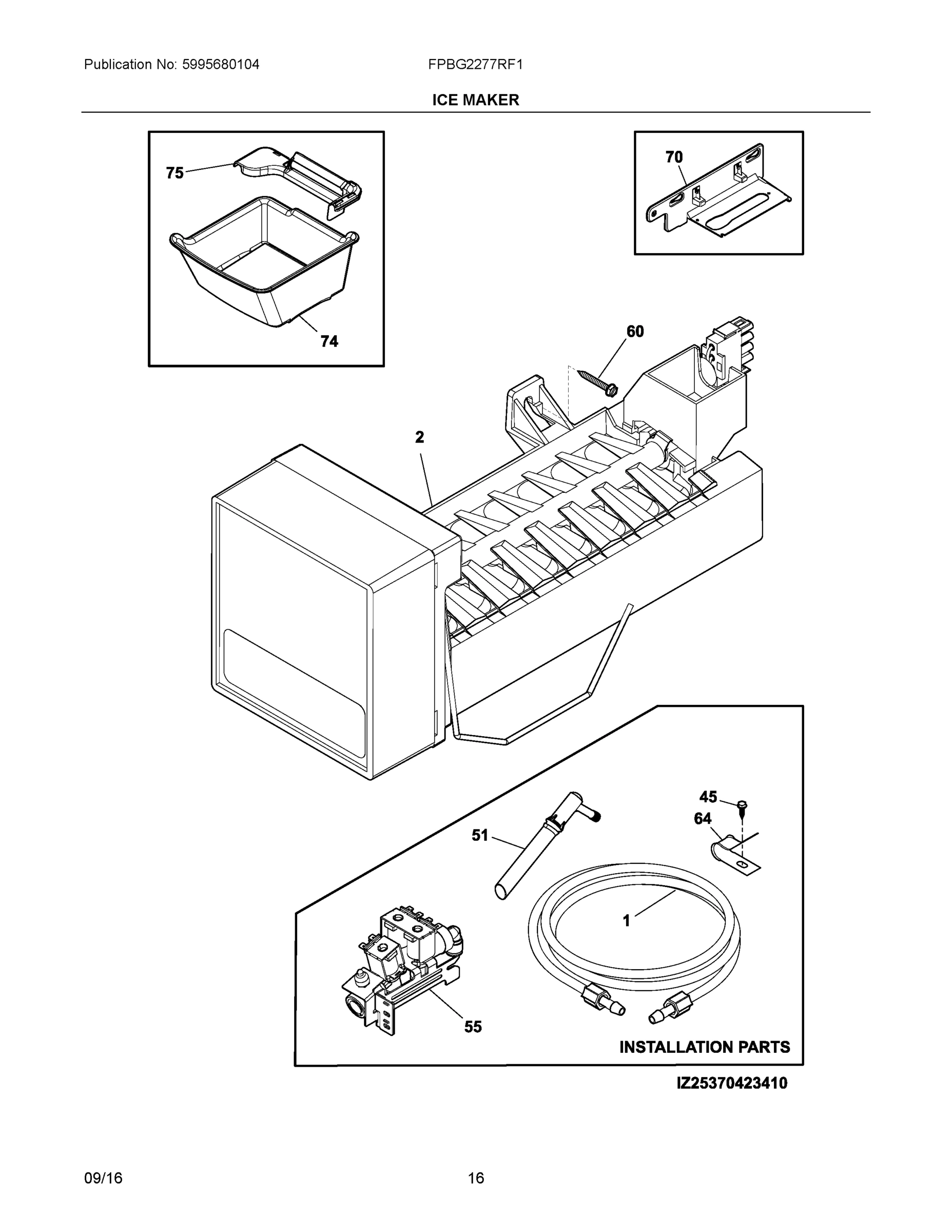 Publication No: 5995680104

FPBG2277RF1

ICE MAKER

75

74

70

60

2

45

64

51

1

55

INSTALLATION PARTS

IZ25370423410

09/16

16