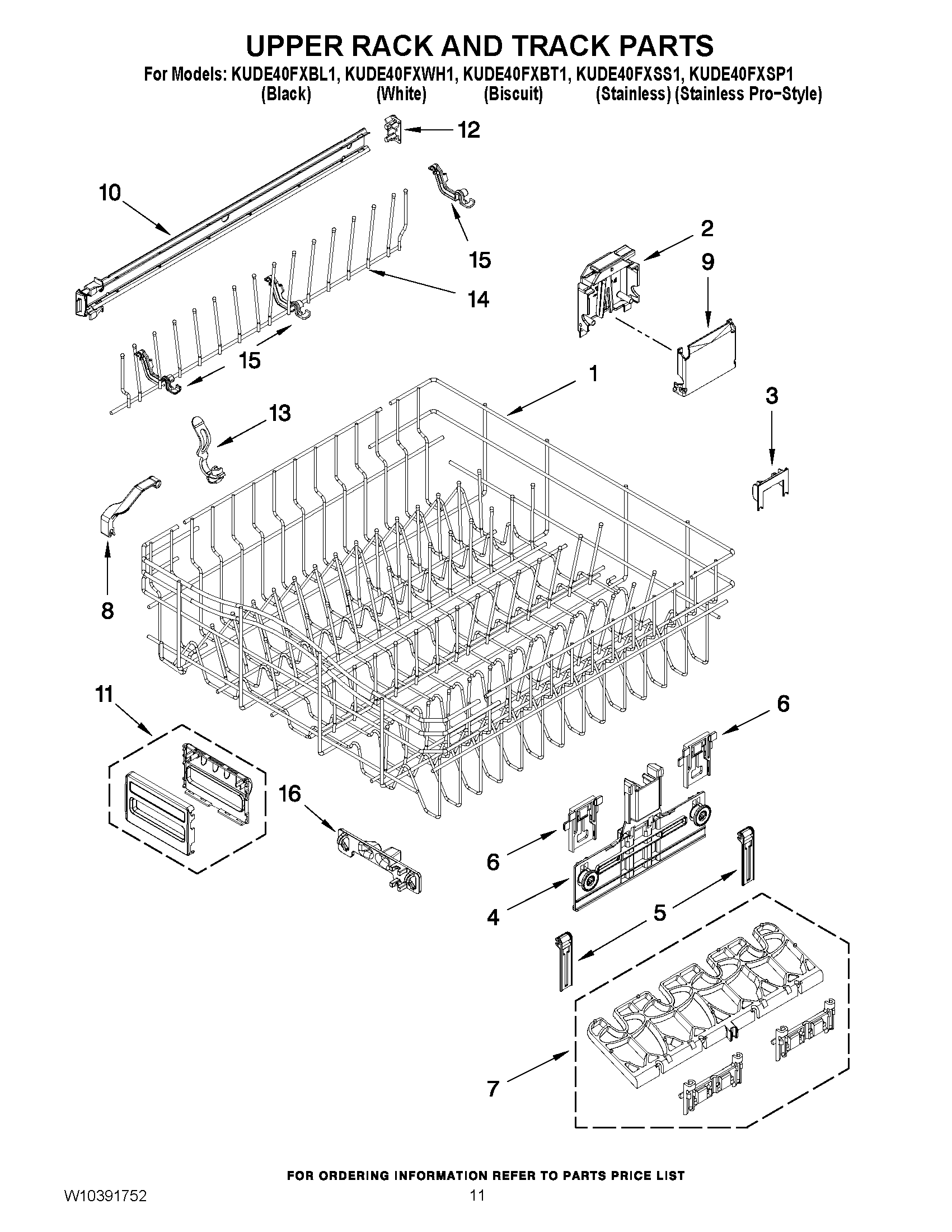 UPPER RACK AND TRACK PARTS

For Models: KUDE40FXBL1, KUDE40FXWH1, KUDE40FXBT1, KUDE40FXSS1, KUDE40FXSP1
(Black) (White) (Biscuit) (Stainless) (Stainless Pro-Style)

12
10
15
2
9
14
15
1
3
13
8
11
6
16
6
4
5
7

FOR ORDERING INFORMATION REFER TO PARTS PRICE LIST

W10391752

11