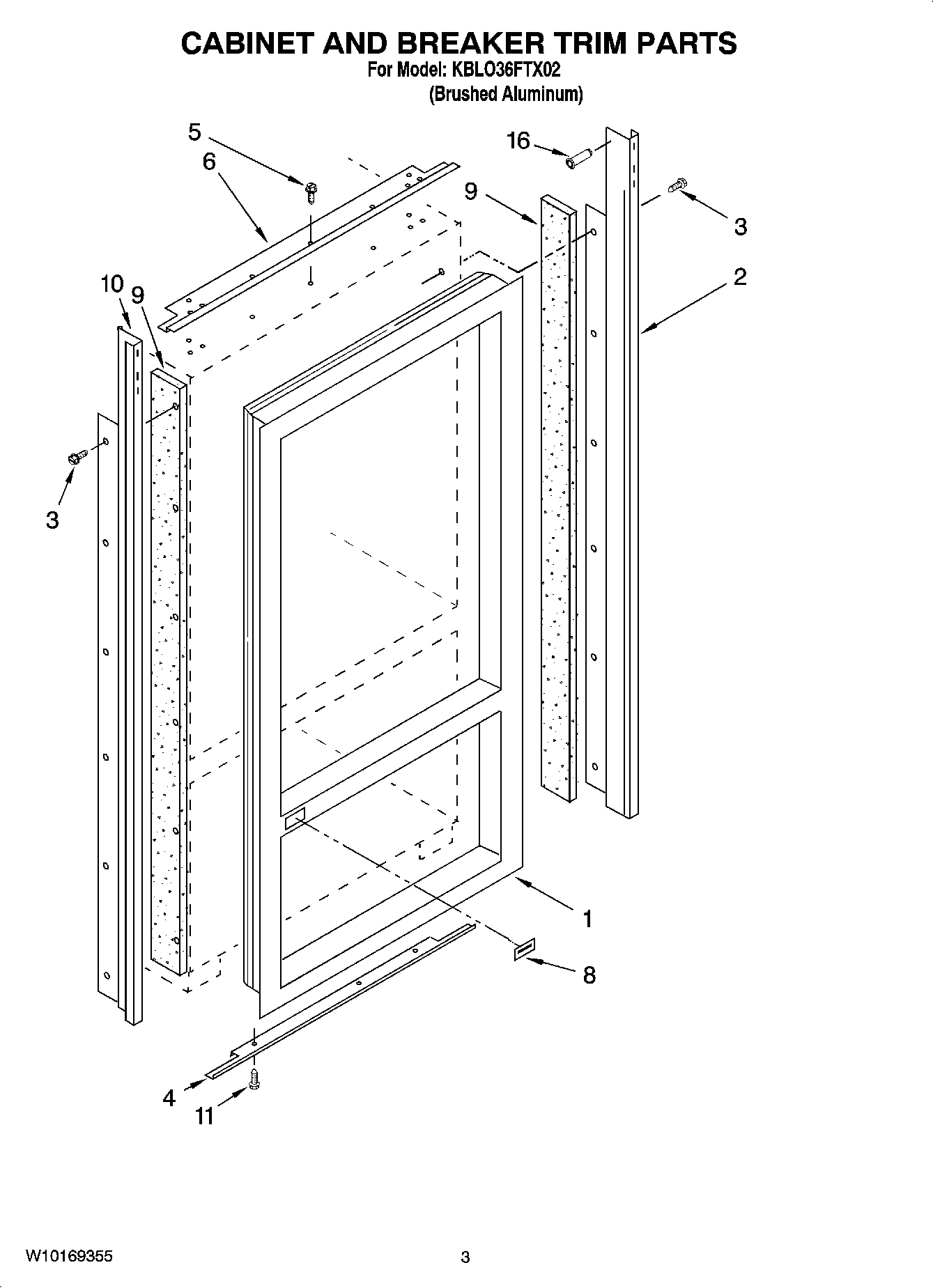 CABINET AND BREAKER TRIM PARTS
For Model: KBLO36FTX02
(Brushed Aluminum)

5
6
16
9
3
2
10
9
3
1
8
4
11

W10169355

3