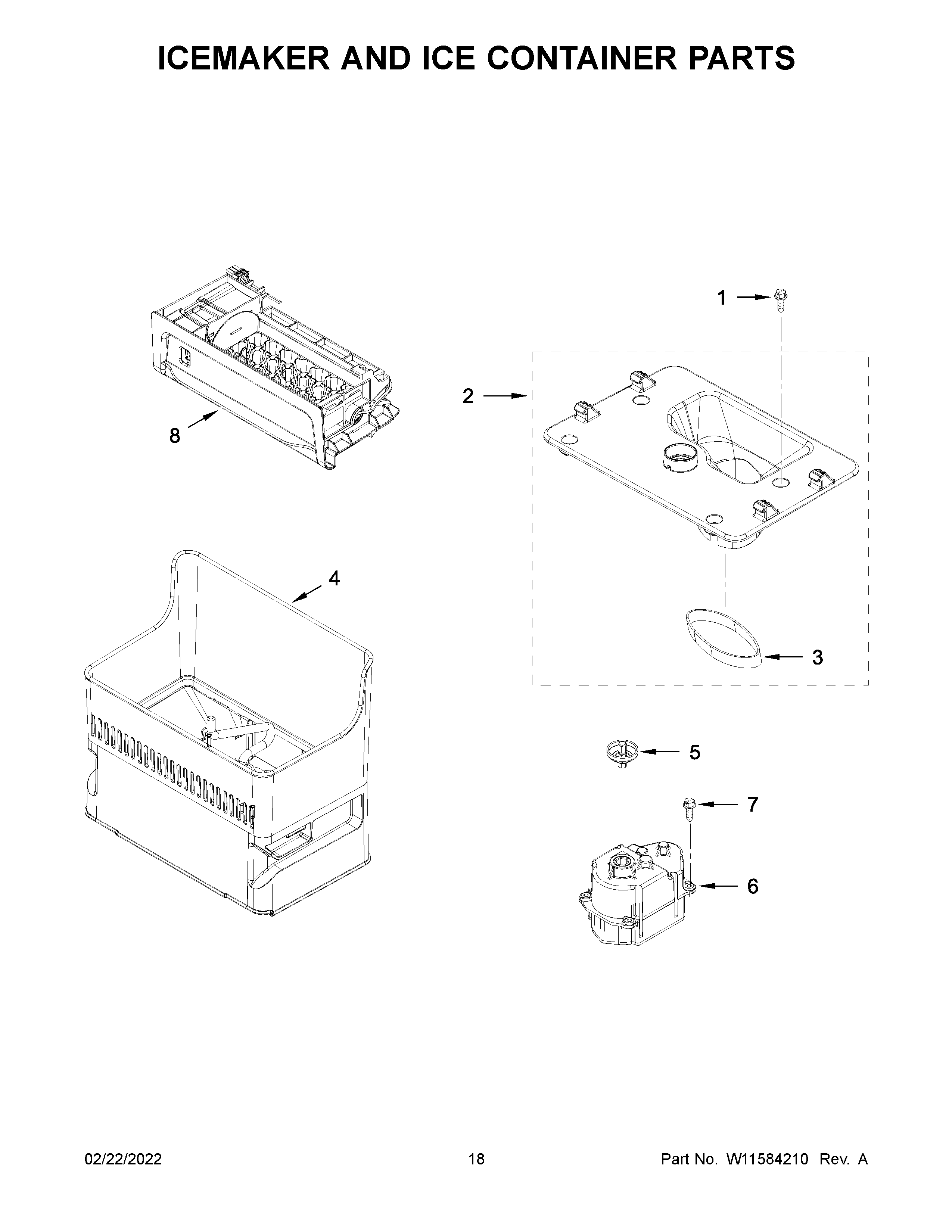 ICEMAKER AND ICE CONTAINER PARTS

1

2

8

4

3

5

7

6

02/22/2022

18

Part No. W11584210 Rev. A