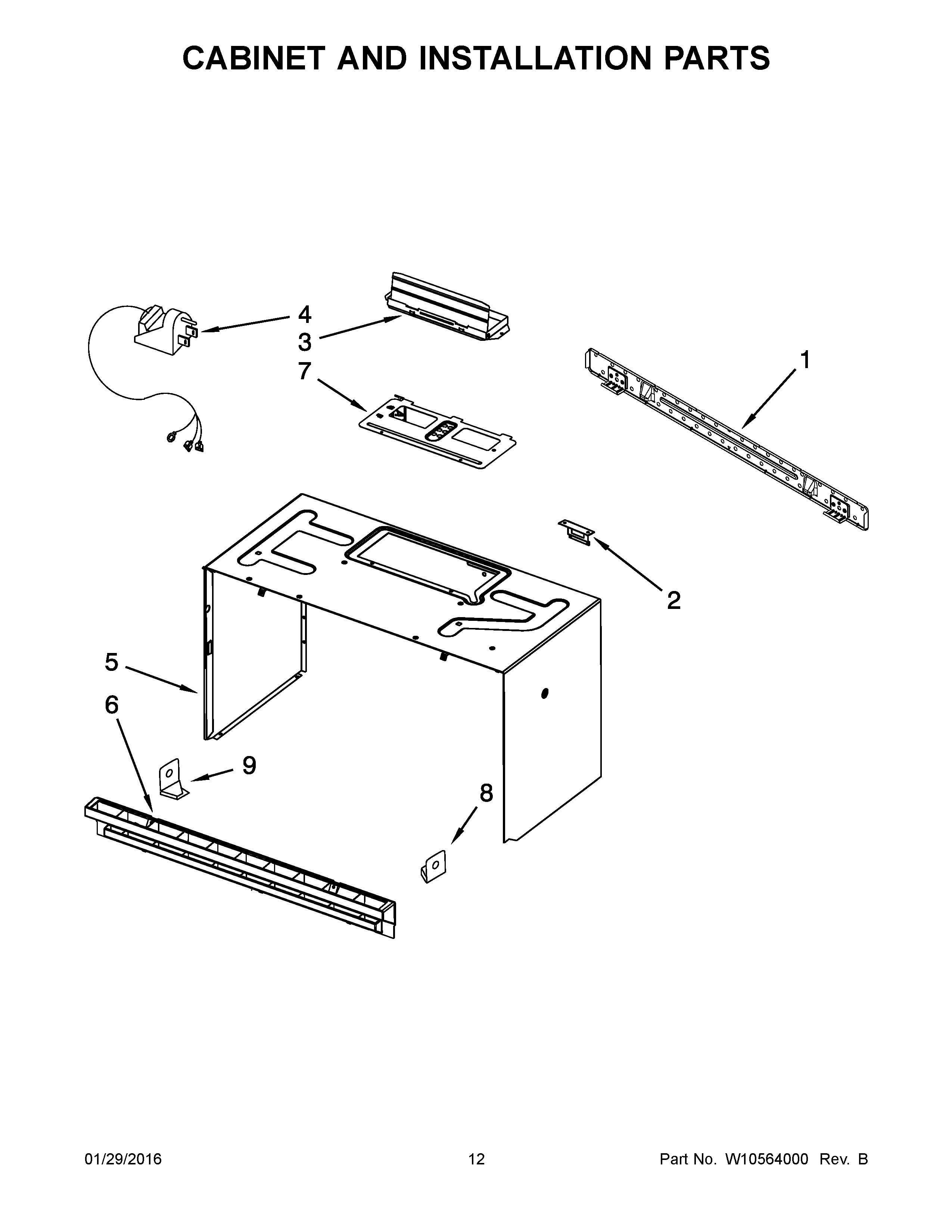 CABINET AND INSTALLATION PARTS

4
3
7
1
2
5
6
9
8

01/29/2016
12
Part No. W10564000 Rev. B