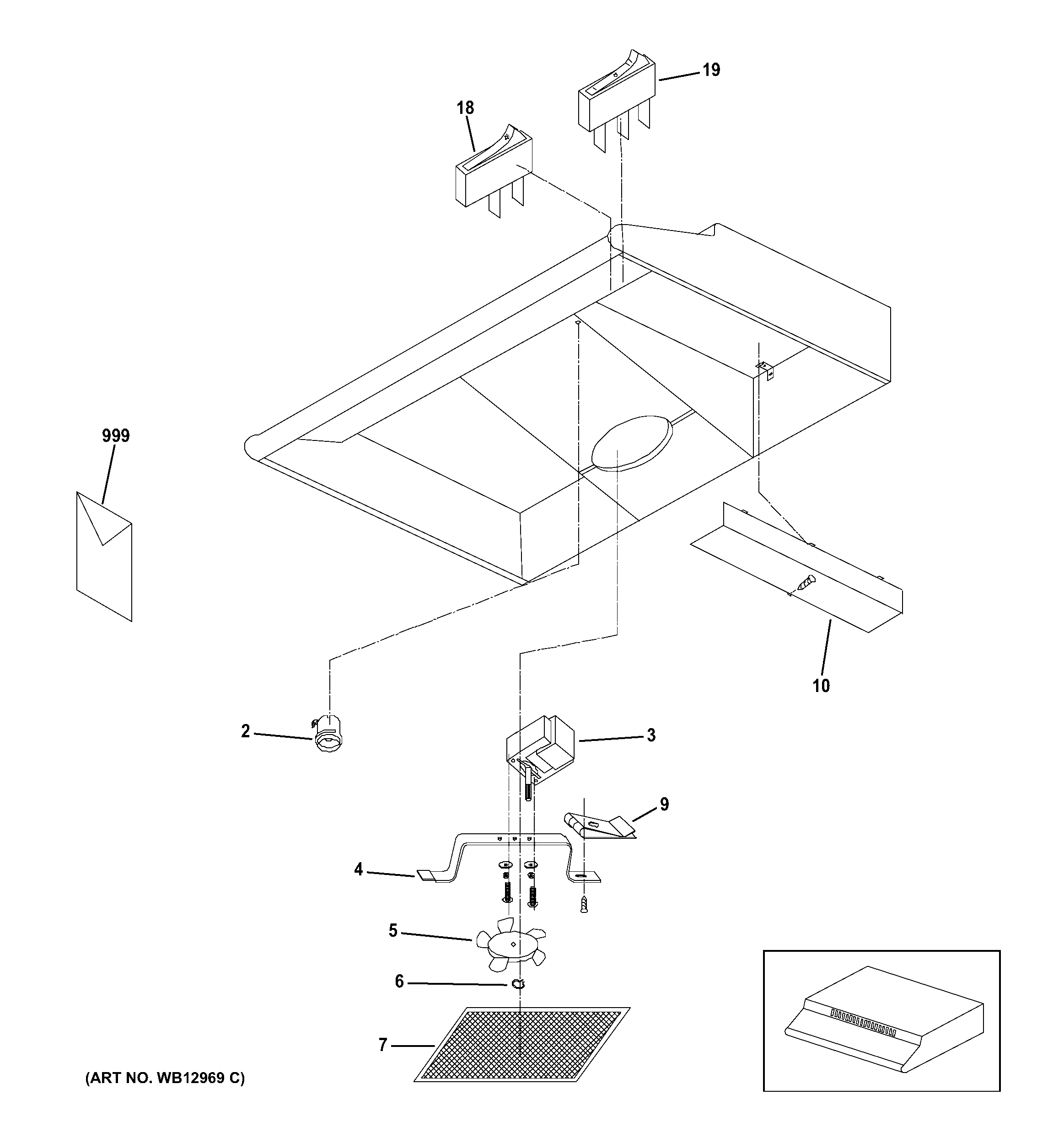 19

18

999

10

2

3

9

4

5

6

7

(ART NO. WB12969 C)