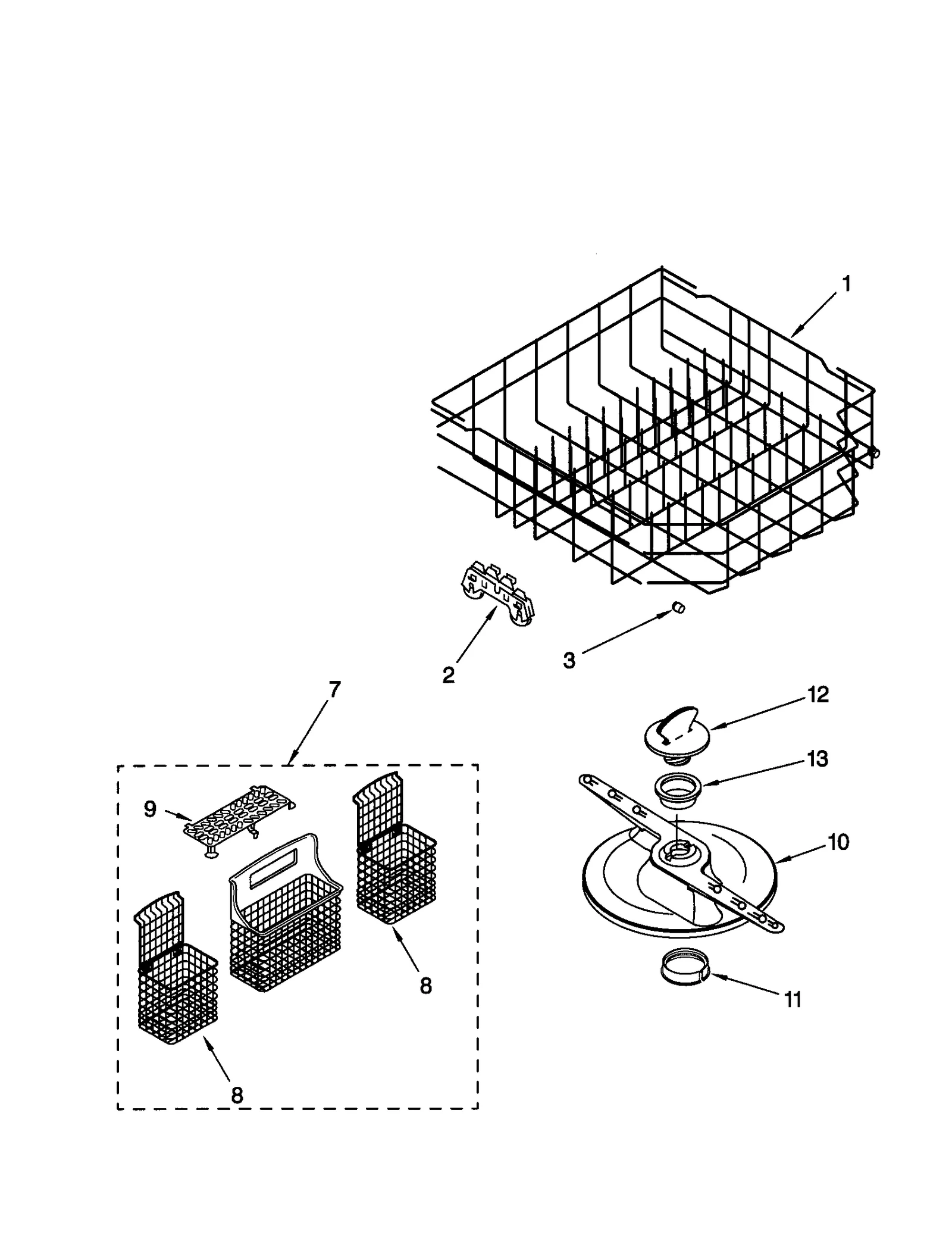 1

2

3

7

12

13

9

10

8

11

8