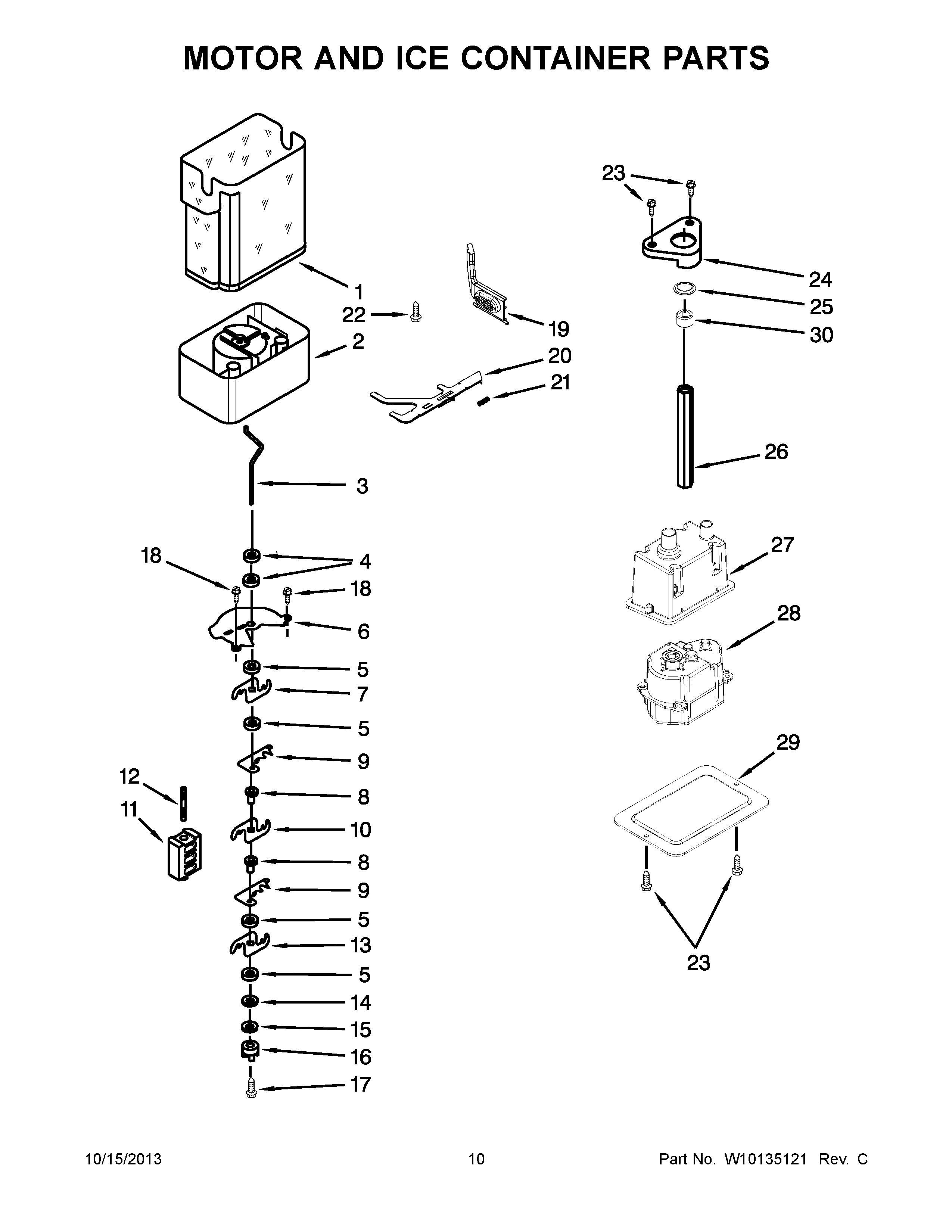 MOTOR AND ICE CONTAINER PARTS

1
22
2
3
18
4
18
6
5
7
5
9
12
11
8
10
8
9
5
13
5
14
15
16
17
19
20
21
23
24
25
30
26
27
28
29
23

10/15/2013
10
Part No. W10135121 Rev. C