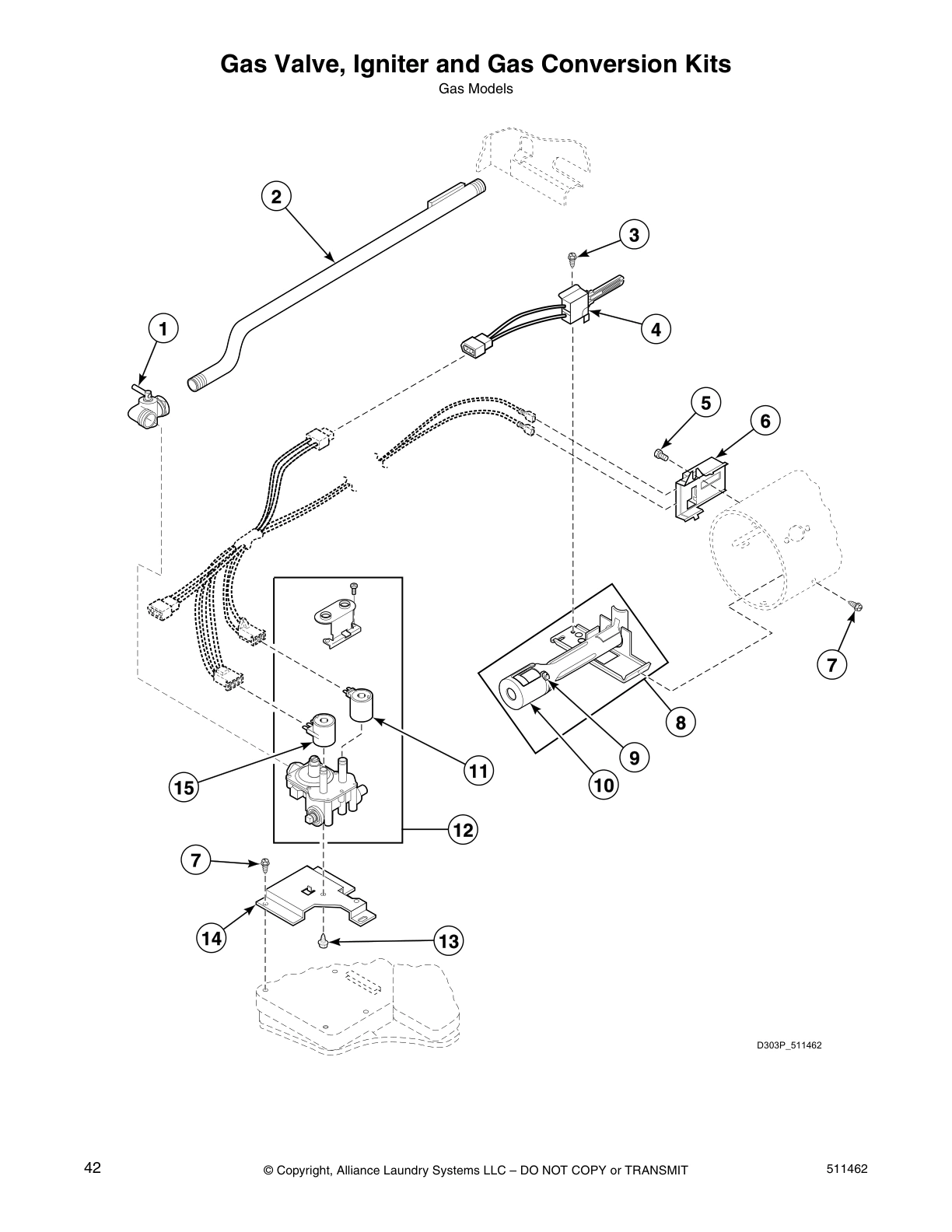 Gas Valve, Igniter and Gas Conversion Kits
Gas Models

2
3
1
4
5
6
7
8
9
10
11
15
12
7
14
13

D303P_511462

42 © Copyright, Alliance Laundry Systems LLC – DO NOT COPY or TRANSMIT 511462