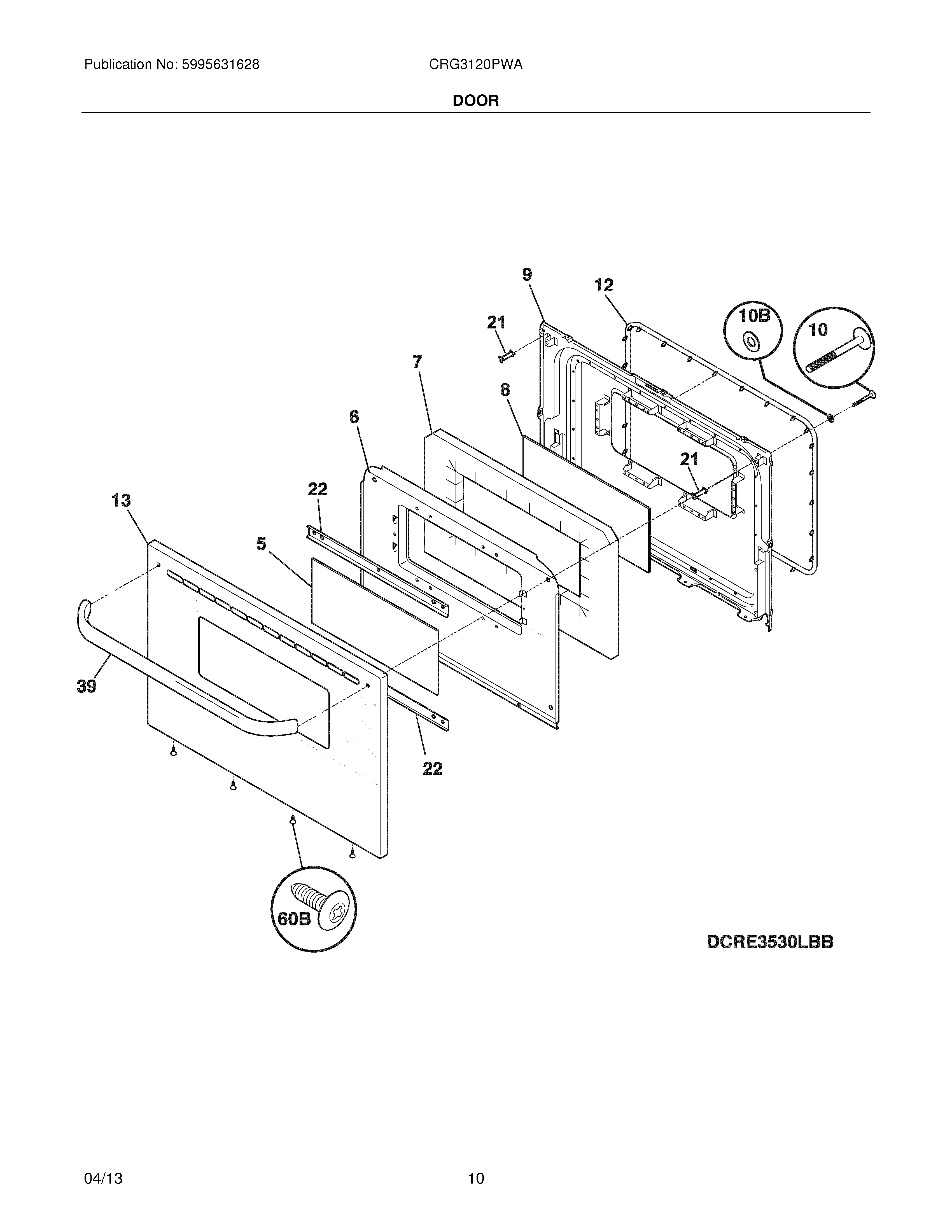 Publication No: 5995631628

CRG3120PWA

DOOR

9

12

21

10B

10

7

8

6

21

22

13

5

39

22

60B

DCRE3530LBB

04/13

10