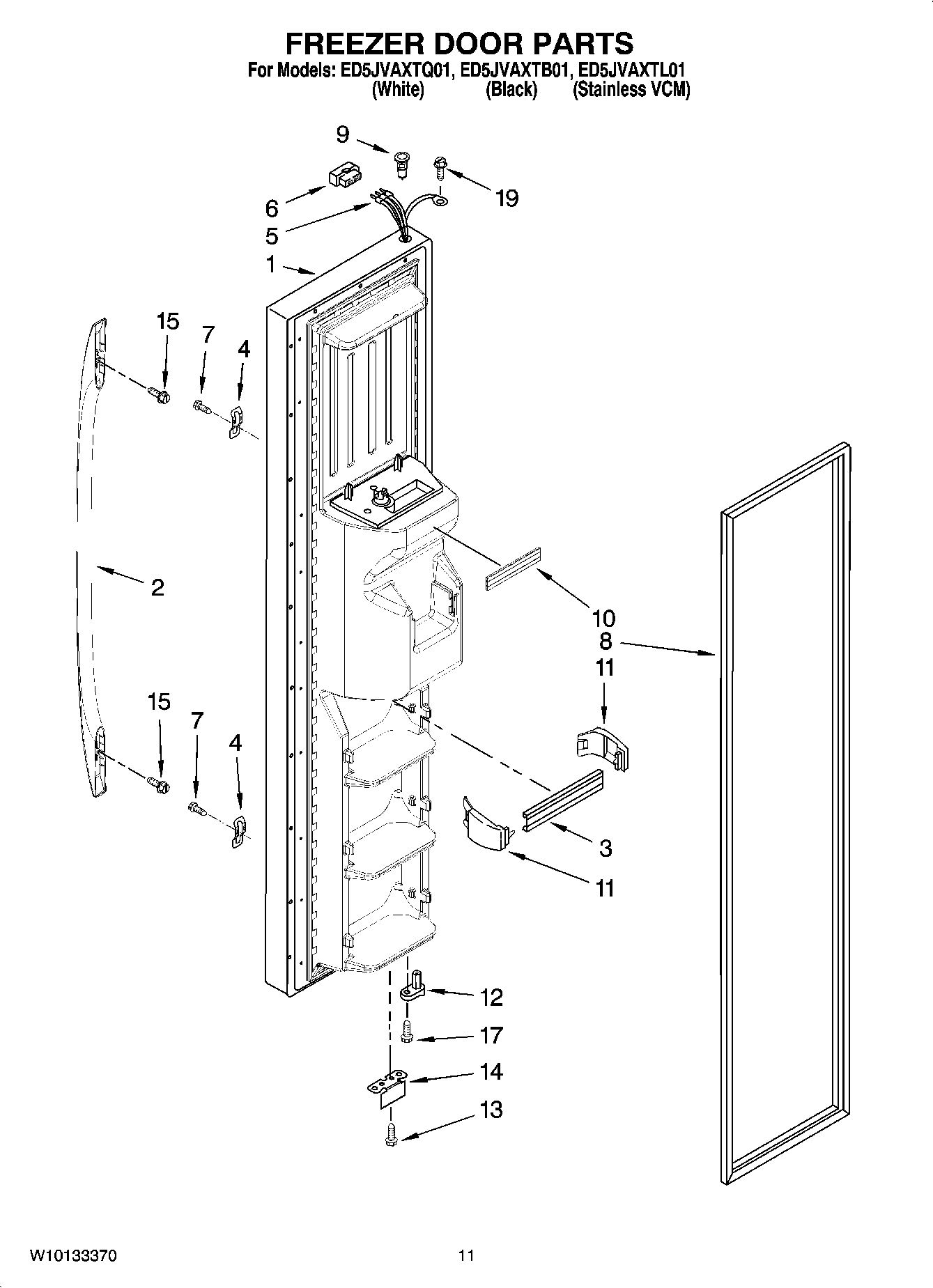 FREEZER DOOR PARTS
For Models: ED5JVAXTQ01, ED5JVAXTB01, ED5JVAXTL01
(White) (Black) (Stainless VCM)

9
19
6
5
1
15
7
4
2
10
8
11
15
7
4
3
11
12
17
14
13

W10133370
11