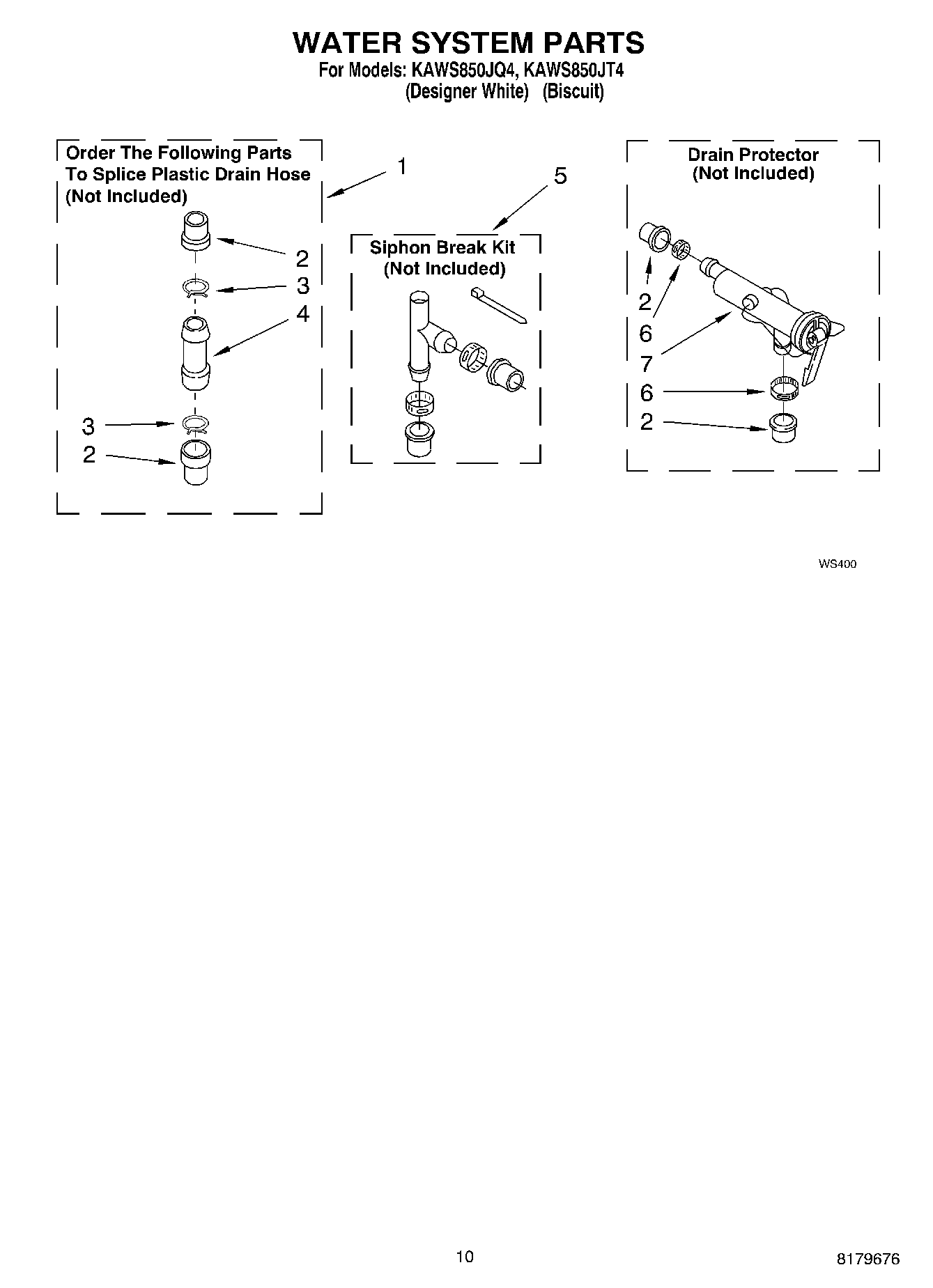 WATER SYSTEM PARTS
For Models: KAWS850JQ4, KAWS850JT4
(Designer White) (Biscuit)

Order The Following Parts To Splice Plastic Drain Hose (Not Included)

1

2
3
4
3
2

5

Siphon Break Kit (Not Included)

Drain Protector (Not Included)

2
6
7
6
2

WS400

10

8179676