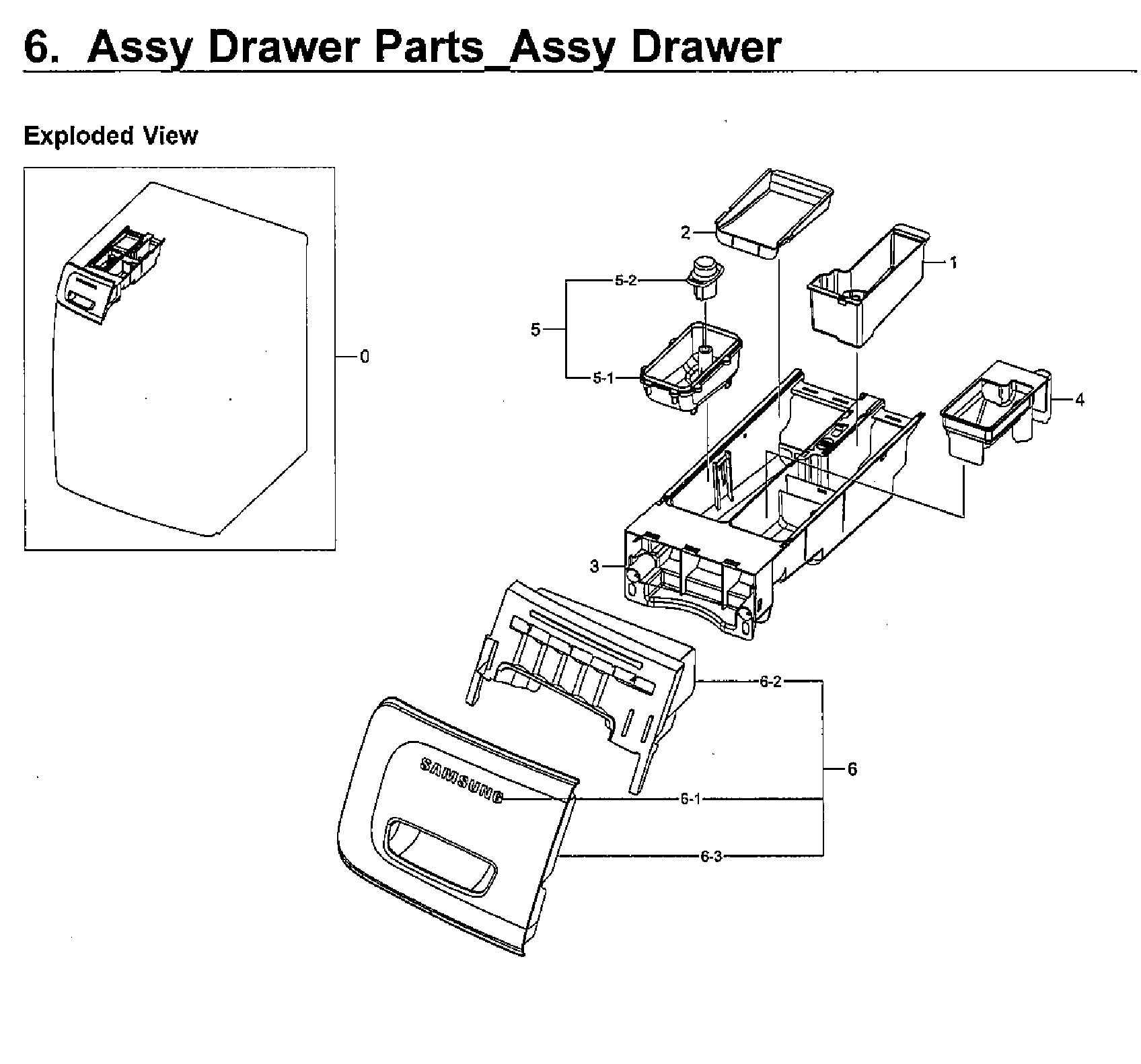 6. Assy Drawer Parts_Assy Drawer

Exploded View

0

2

1

5-2

5

5-1

4

3

6-2

6

SAMSUNG

6-1

6-3