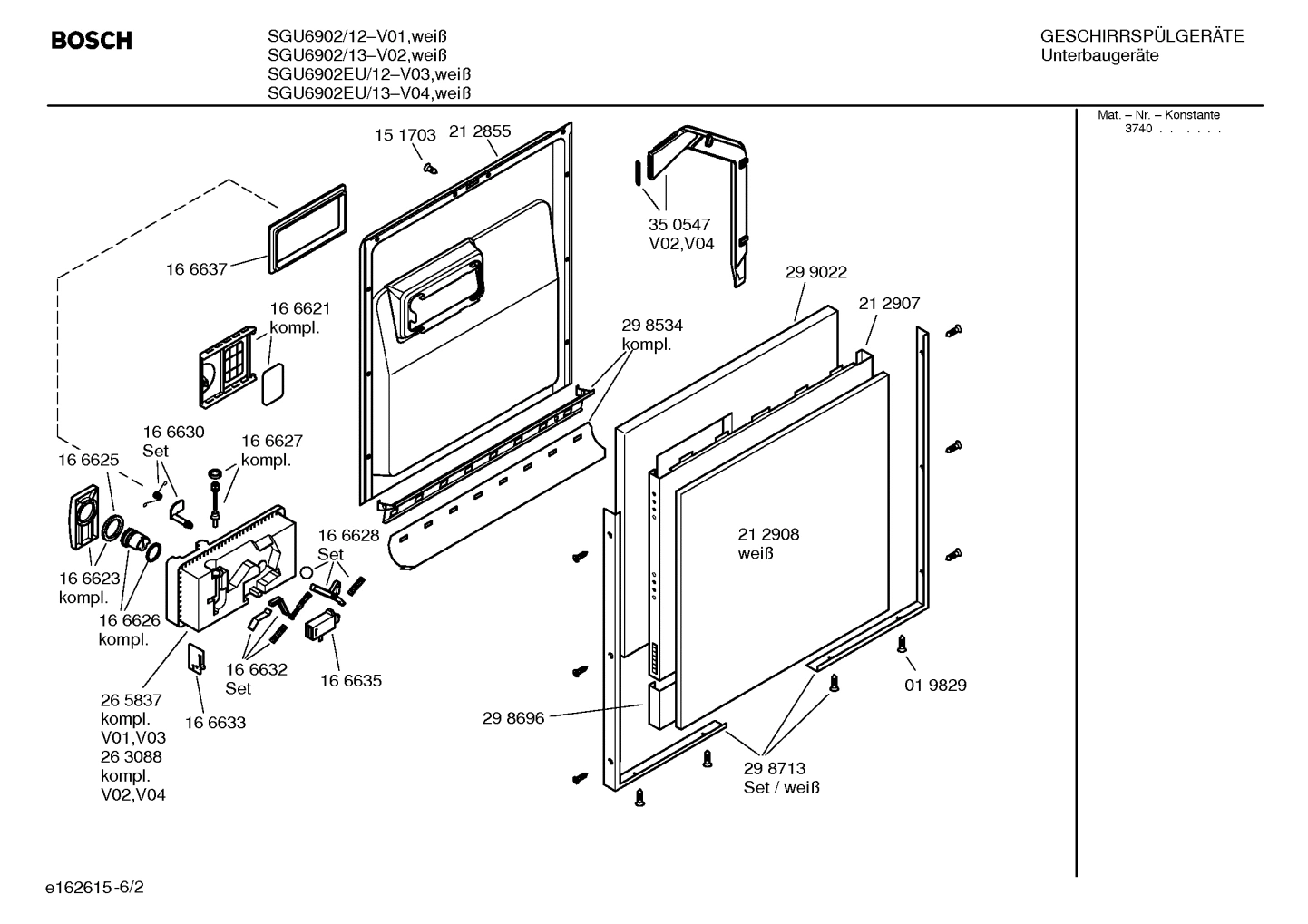 BOSCH

SGU6902/12–V01,weiß
SGU6902/13–V02,weiß
SGU6902EU/12–V03,weiß
SGU6902EU/13–V04,weiß

GESCHIRRSPÜLGERÄTE
Unterbaugeräte

Mat. – Nr. – Konstante
3740 . . . . . .

15 1703
21 2855
35 0547
V02,V04
16 6637
29 9022
21 2907
16 6621
kompl.
29 8534
kompl.
16 6630
Set
16 6627
kompl.
16 6625
16 6628
Set
21 2908
weiß
16 6623
kompl.
16 6626
kompl.
16 6632
Set
16 6635
01 9829
26 5837
kompl.
V01,V03
26 3088
kompl.
V02,V04
16 6633
29 8696
29 8713
Set / weiß

e162615-6/2