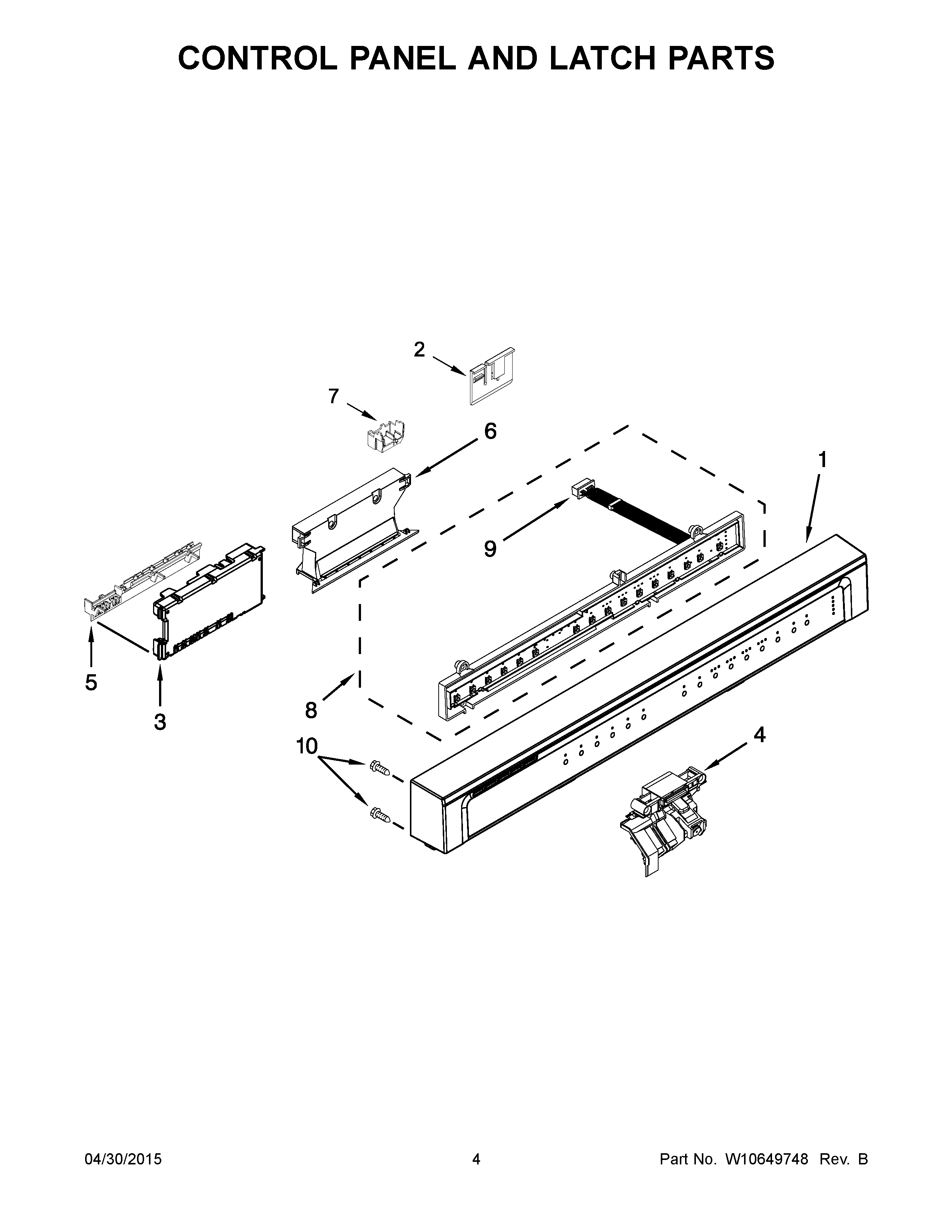 CONTROL PANEL AND LATCH PARTS

2

7

6

1

9

5

3

8

10

4

04/30/2015

4

Part No. W10649748 Rev. B