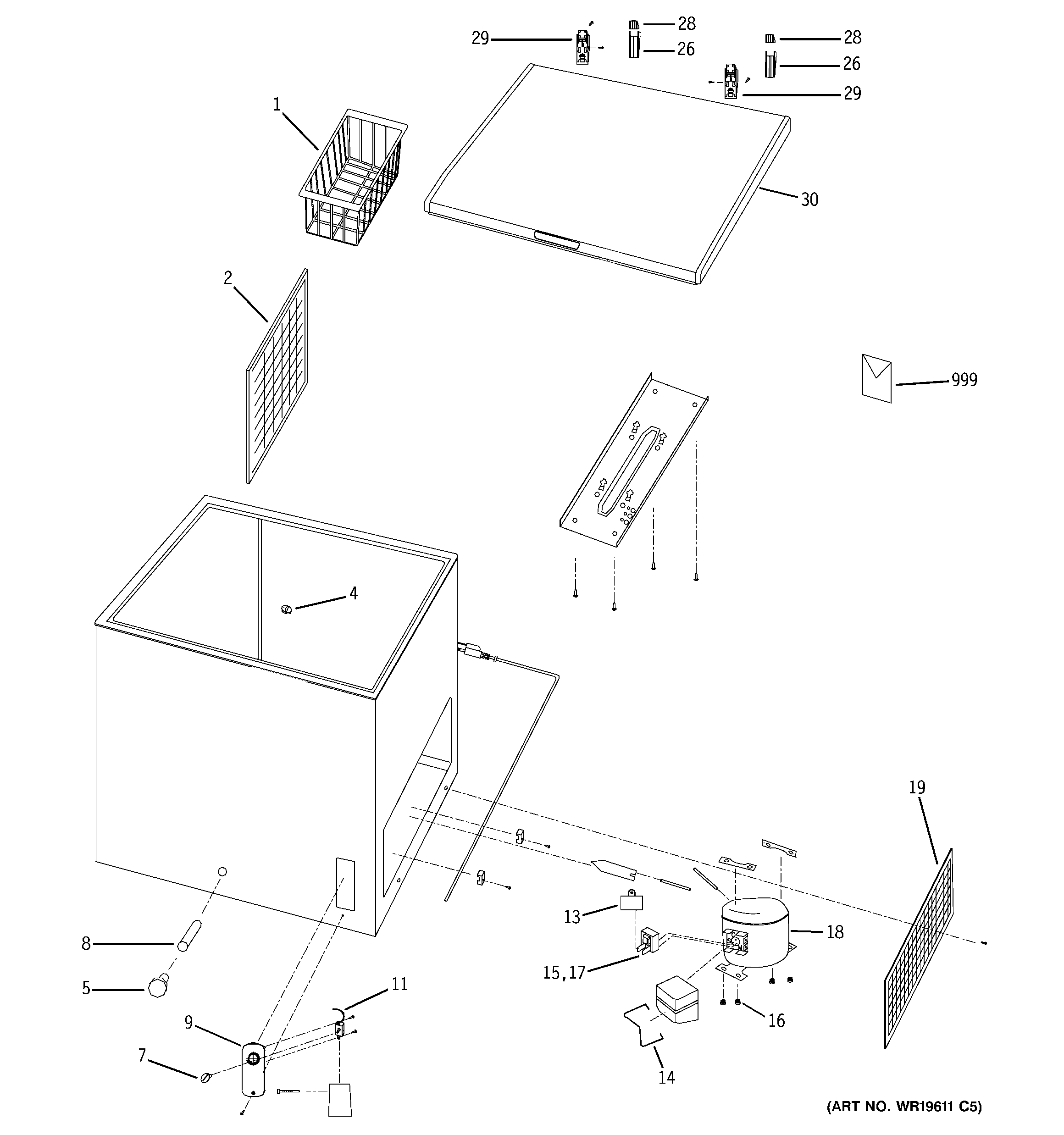 29
28
26
28
26
29
1
30
2
999
4
19
13
18
8
15,17
5
11
16
9
7
14
(ART NO. WR19611 C5)