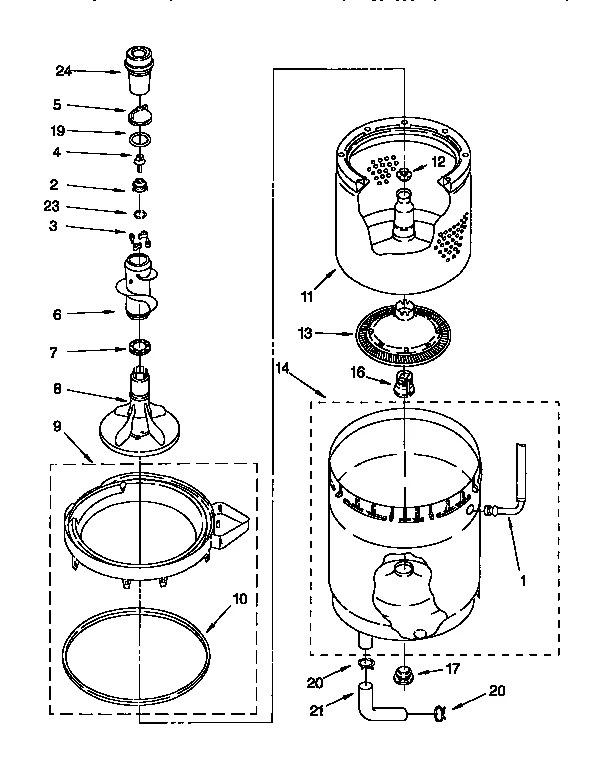 24
5
19
4
2
23
3
6
7
8
9
10
12
11
13
14
16
1
20
17
21
20