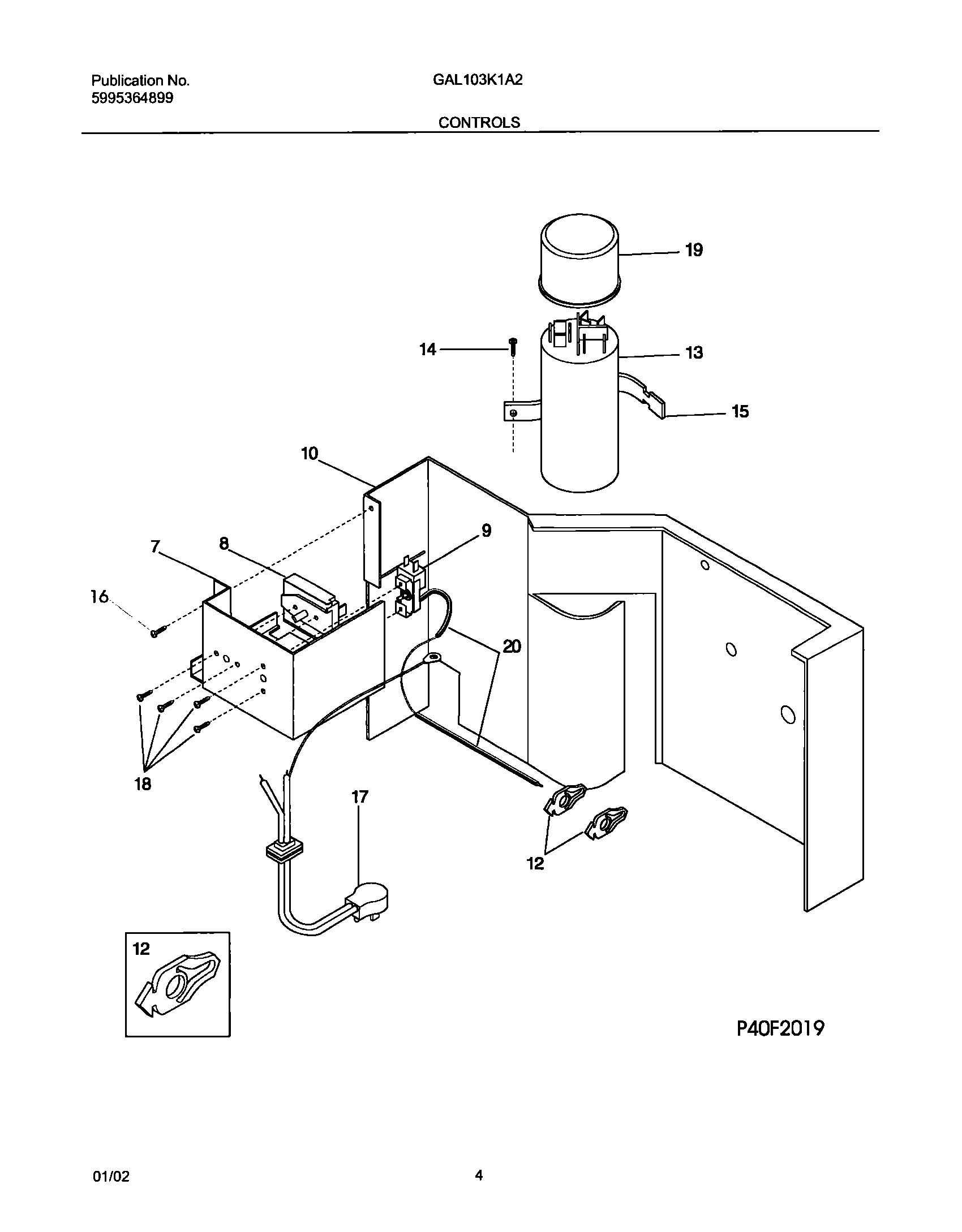 Publication No.
5995364899

GAL103K1A2

CONTROLS

19

14

13

15

10

9

7

8

16

20

18

17

12

12

P40F2019

01/02

4