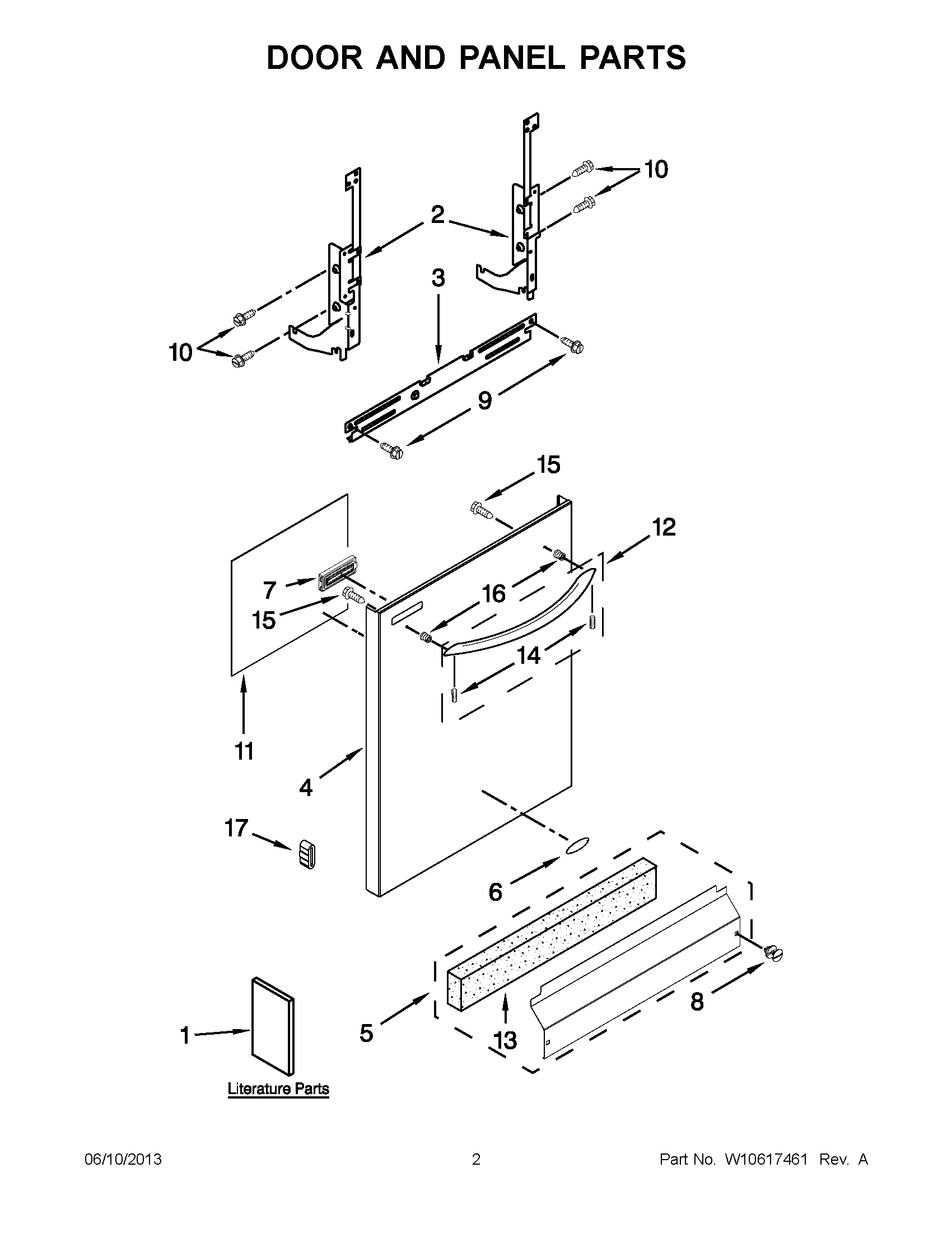 DOOR AND PANEL PARTS

10
2
3
10
9
15
12
7
16
15
14
11
4
17
6
1
5
13
8

Literature Parts

06/10/2013

2

Part No. W10617461 Rev. A