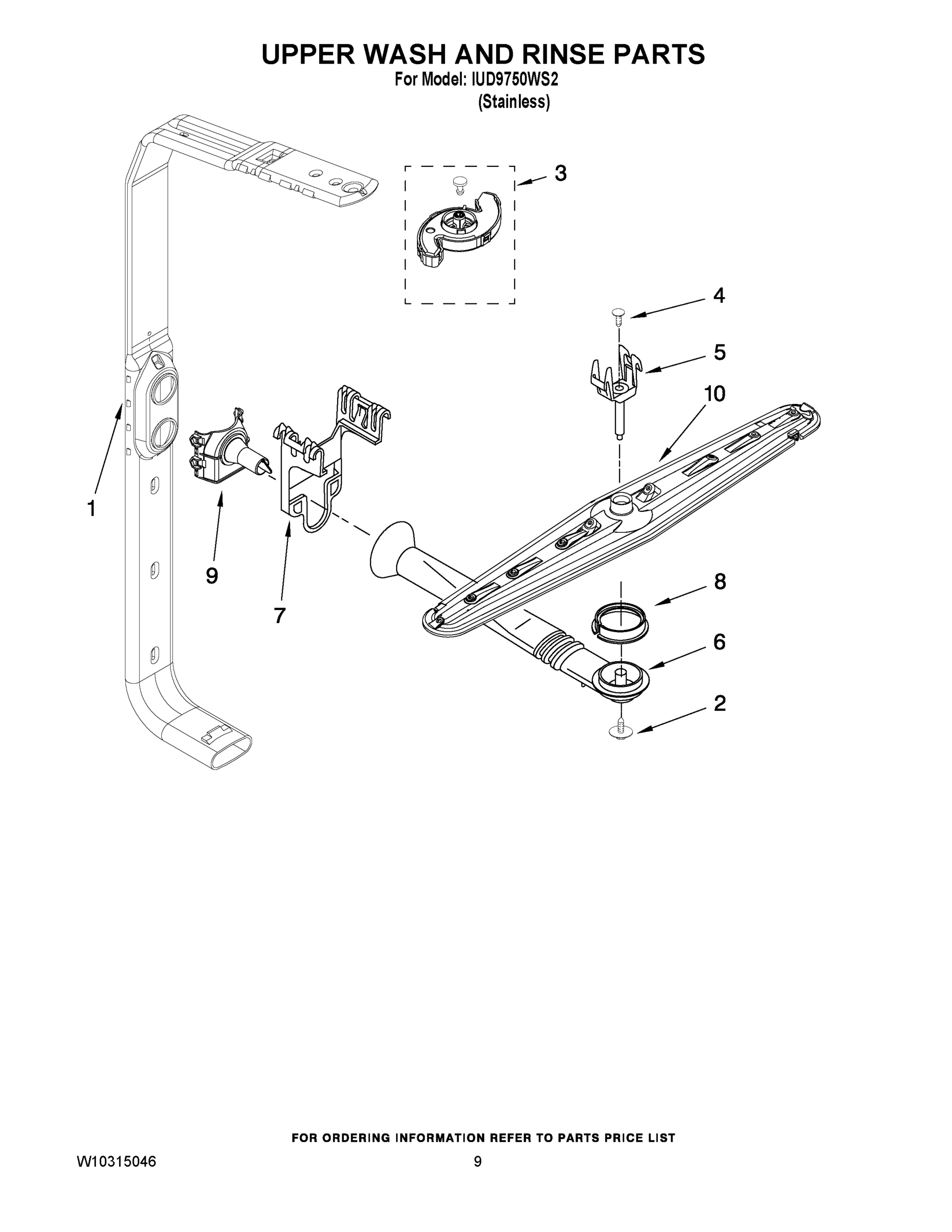 UPPER WASH AND RINSE PARTS
For Model: IUD9750WS2
(Stainless)

3

4

5

10

1

9

7

8

6

2

FOR ORDERING INFORMATION REFER TO PARTS PRICE LIST

W10315046

9