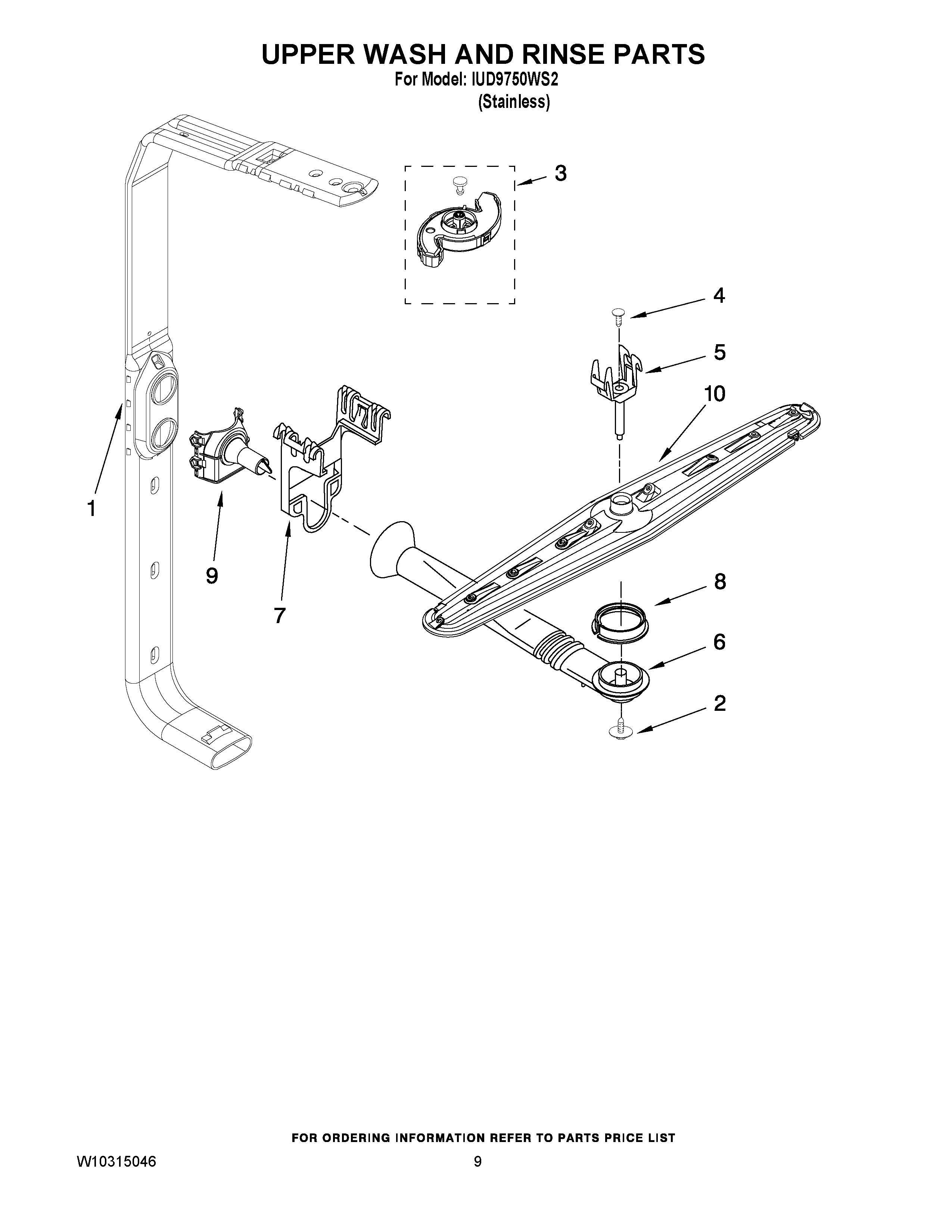 UPPER WASH AND RINSE PARTS
For Model: IUD9750WS2
(Stainless)

3

4

5

10

1

9

7

8

6

2

FOR ORDERING INFORMATION REFER TO PARTS PRICE LIST

W10315046

9