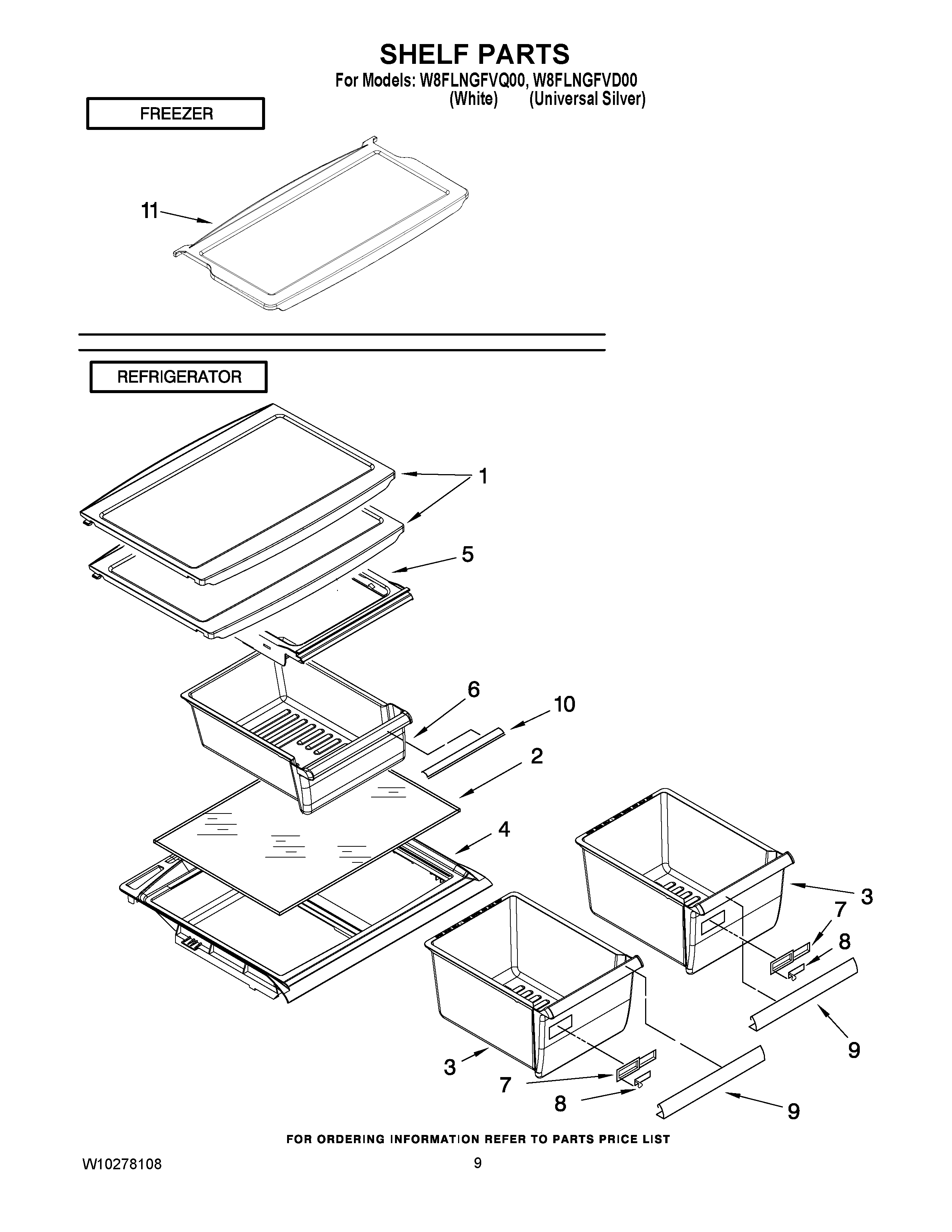 SHELF PARTS
For Models: W8FLNGFVQ00, W8FLNGFVD00
(White) (Universal Silver)

FREEZER

11

REFRIGERATOR

1
5
6
10
2
4
3
7
8
9
3
7
8
9

FOR ORDERING INFORMATION REFER TO PARTS PRICE LIST

W10278108

9